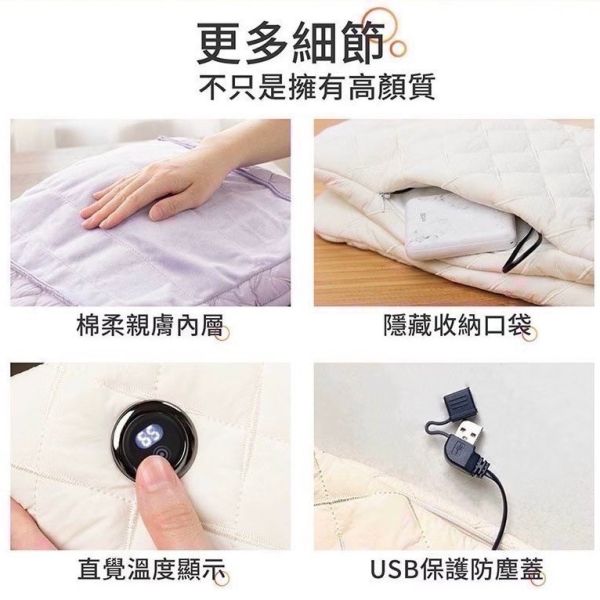 更多細節
不只是擁有高顏質

棉柔親膚內層

隱藏收納口袋

65

直覺溫度顯示

USB保護防塵蓋