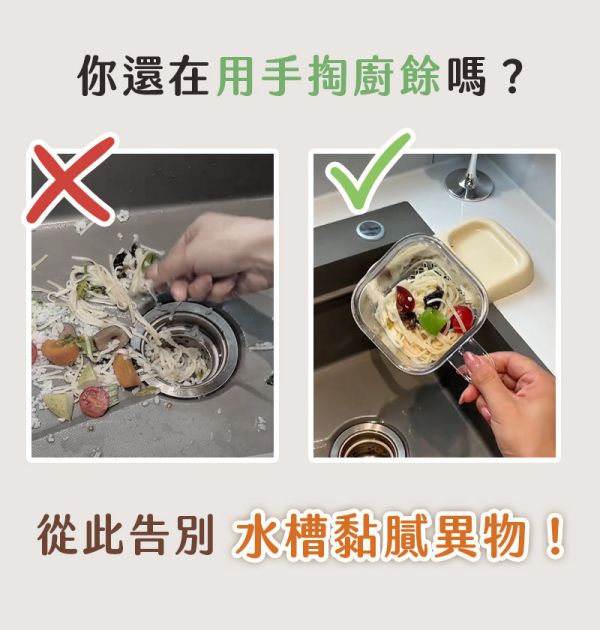 你還在用手掏廚餘嗎？

從此告別 水槽黏膩異物！