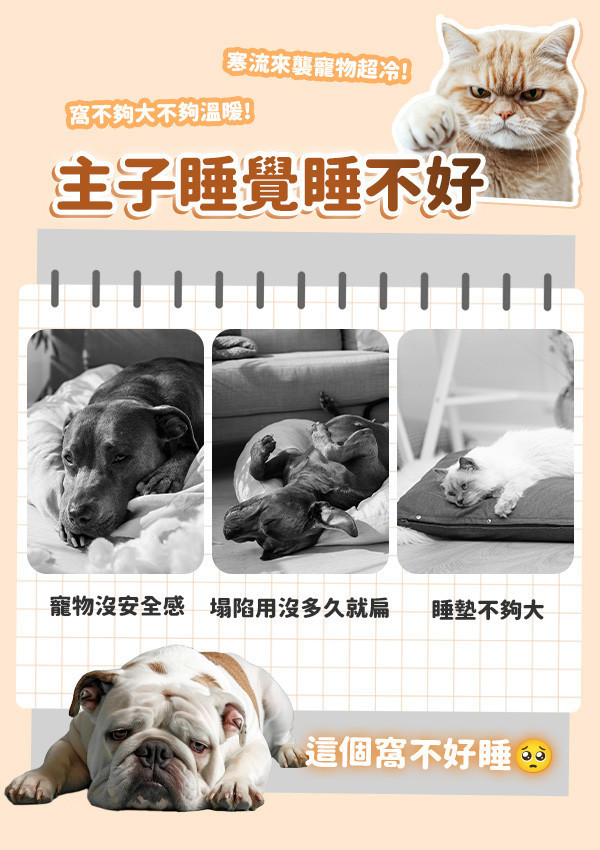 寒流來襲寵物超冷!

窩不夠大不夠溫暖!

主子睡覺睡不好

寵物沒安全感

塌陷用沒多久就扁

睡墊不夠大

這個窩不好睡🥺