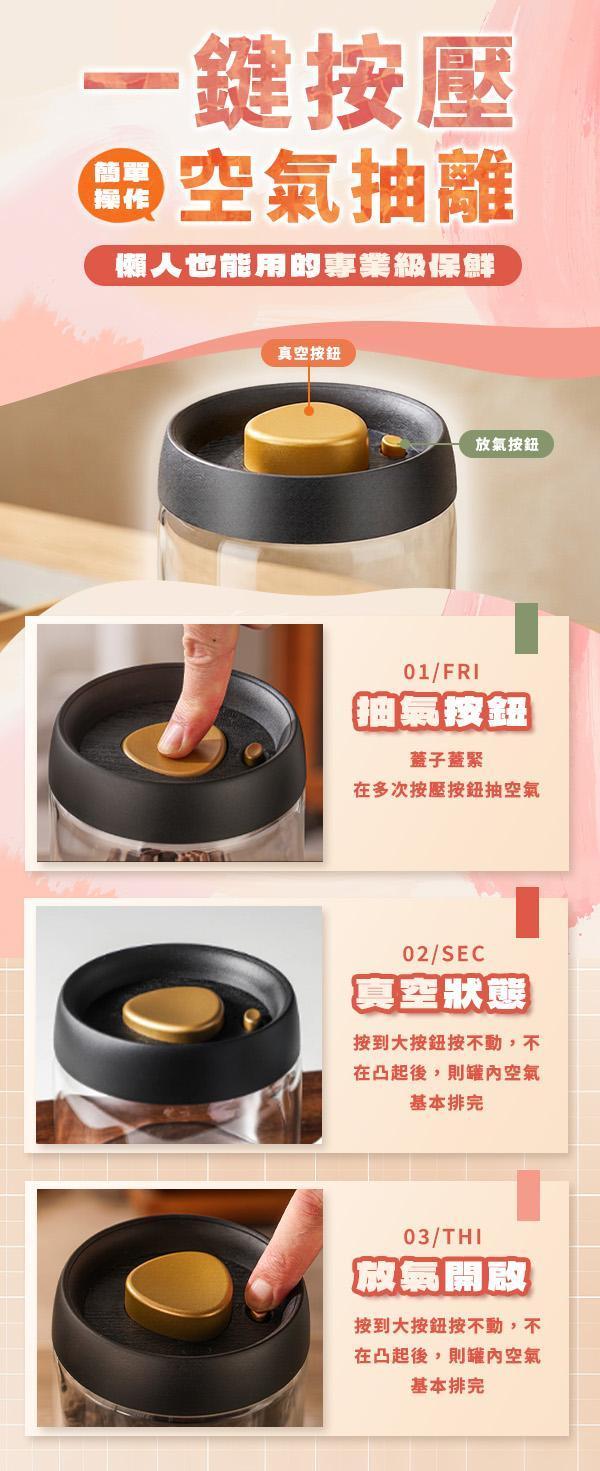 一鍵按壓

簡單操作

空氣抽離

懶人也能用的專業級保鮮

真空按鈕

放氣按鈕

01/FRI

抽氣按鈕

蓋子蓋緊
在多次按壓按鈕抽空氣

02/SEC

真空狀態

按到大按鈕按不動，不在凸起後，則罐內空氣基本排完

03/THI

放氣開啟

按到大按鈕按不動，不在凸起後，則罐內空氣基本排完