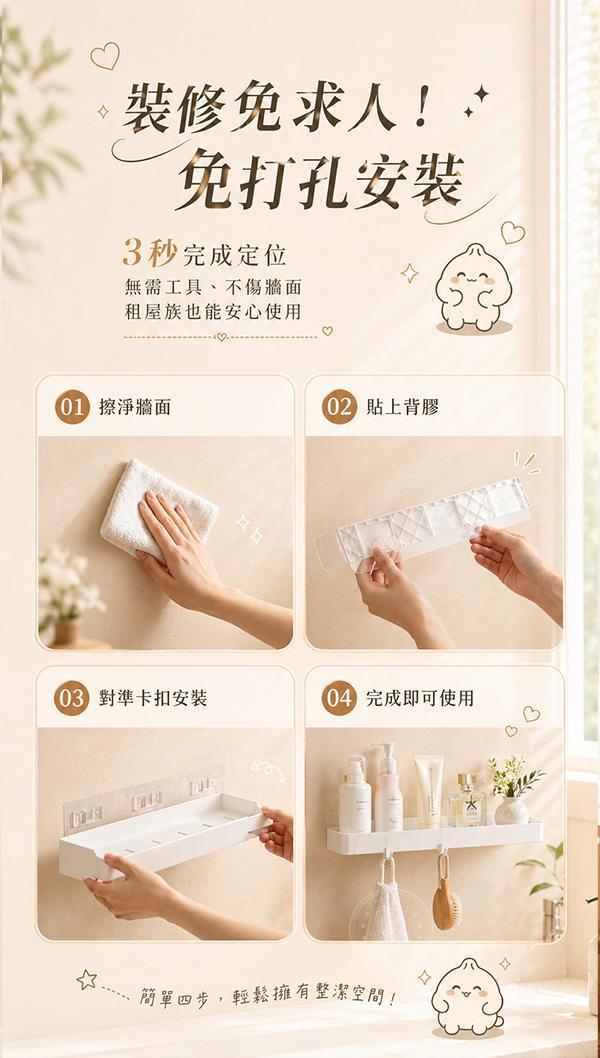 裝修免求人！
免打孔安裝

3秒完成定位
無需工具、不傷牆面
租屋族也能安心使用

01 擦淨牆面

02 貼上背膠

03 對準卡扣安裝

04 完成即可使用

簡單四步，輕鬆擁有整潔空間！