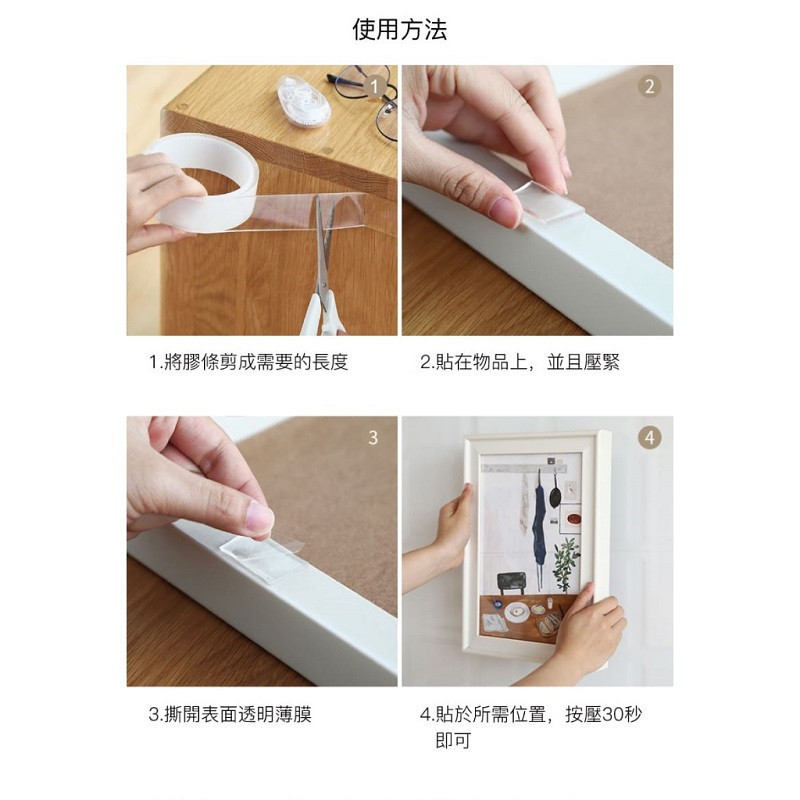 使用方法

1

2

1.將膠條剪成需要的長度

2.貼在物品上，並且壓緊

3

4

3.撕開表面透明薄膜

4.貼於所需位置，按壓30秒即可