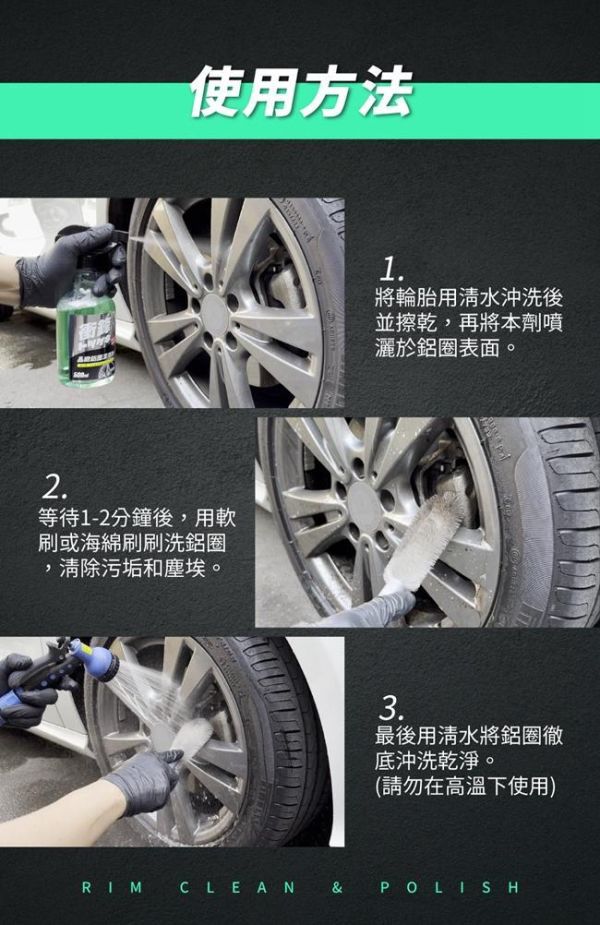 使用方法

1.
將輪胎用清水沖洗後並擦乾，再將本劑噴灑於鋁圈表面。

2.
等待1-2分鐘後，用軟刷或海綿刷刷洗鋁圈，清除污垢和塵埃。

3.
最後用清水將鋁圈徹底沖洗乾淨。
(請勿在高溫下使用)

RIM CLEAN & POLISH