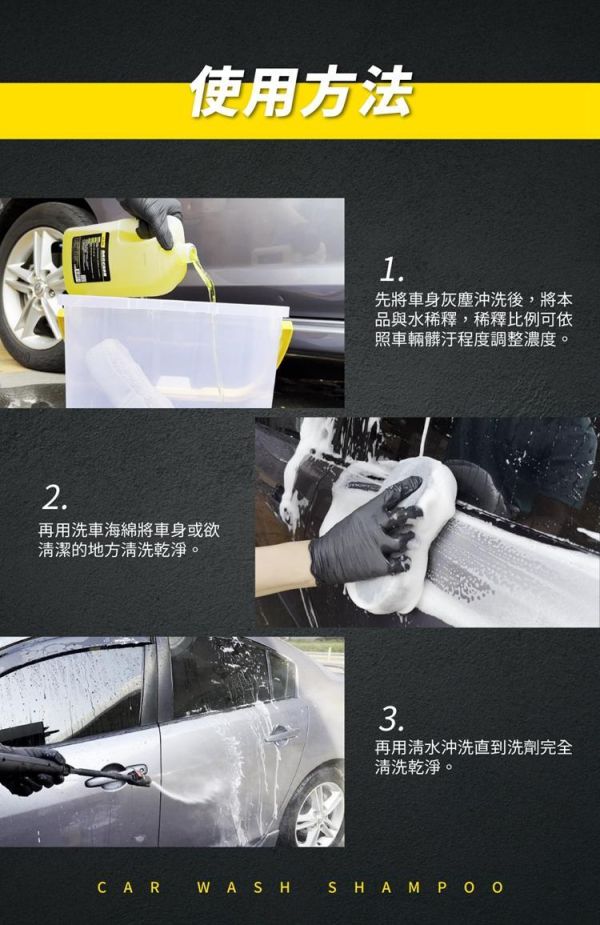 使用方法

1.
先將車身灰塵沖洗後，將本品與水稀釋，稀釋比例可依照車輛髒汙程度調整濃度。

2.
再用洗車海綿將車身或欲清潔的地方清洗乾淨。

3.
再用清水沖洗直到洗劑完全清洗乾淨。

CAR WASH SHAMPOO