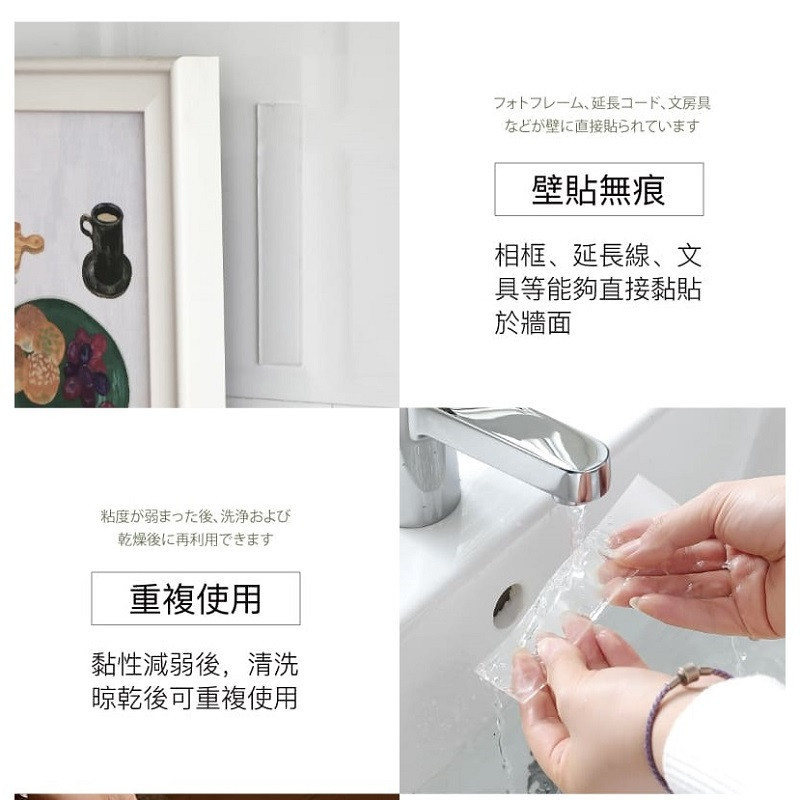 フォトフレーム、延長コード、文房具などが壁に直接貼られています

壁貼無痕

相框、延長線、文具等能夠直接黏貼於牆面

粘度が弱まった後、洗浄および乾燥後に再利用できます

重複使用

黏性減弱後，清洗晾乾後可重複使用