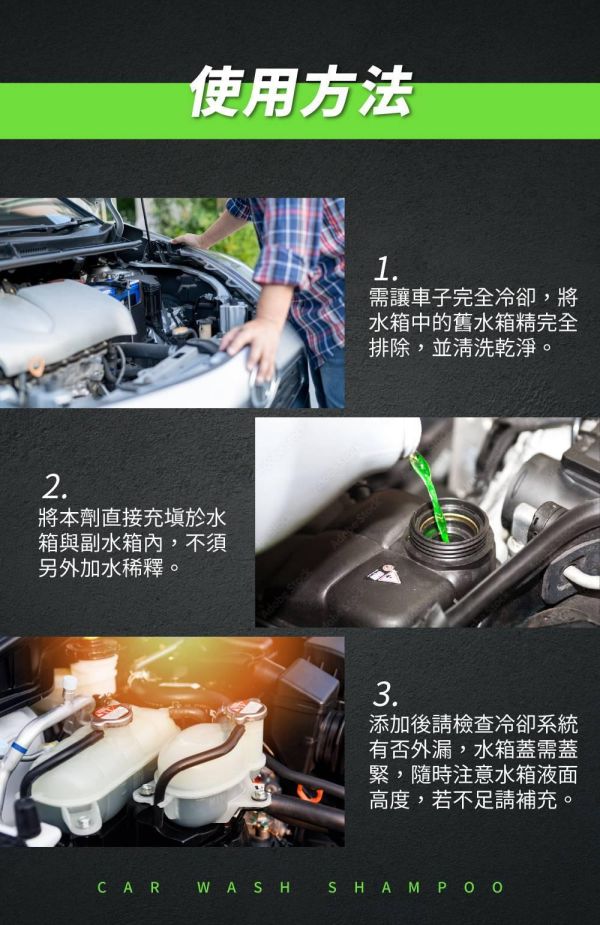 使用方法

1.
需讓車子完全冷卻，將水箱中的舊水箱精完全排除，並清洗乾淨。

2.
將本劑直接充填於水箱與副水箱內，不須另外加水稀釋。

3.
添加後請檢查冷卻系統有否外漏，水箱蓋需蓋緊，隨時注意水箱液面高度，若不足請補充。

CAR WASH SHAMPOO