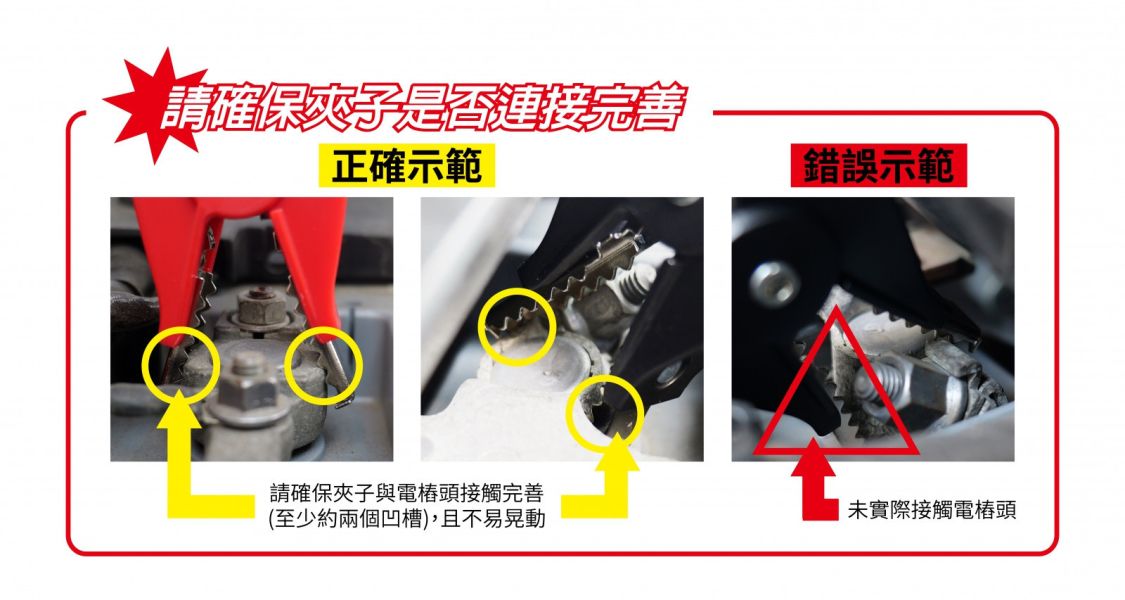 請確保夾子是否連接完善

正確示範

錯誤示範

請確保夾子與電樁頭接觸完善
(至少約兩個凹槽),且不易晃動

未實際接觸電樁頭