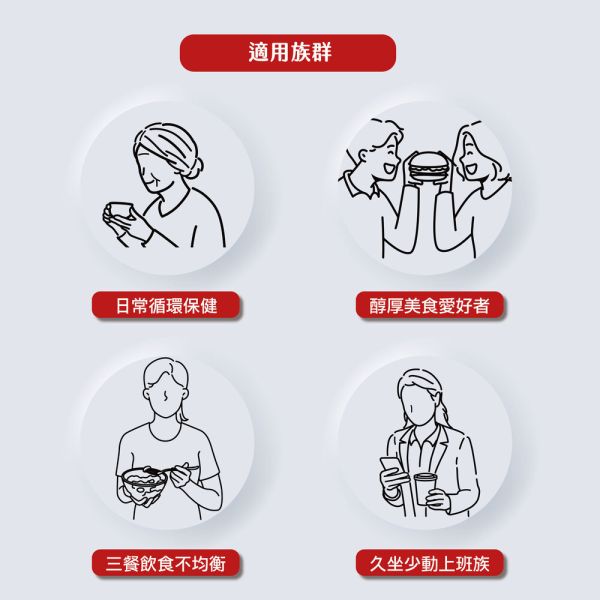 適用族群

日常循環保健

醇厚美食愛好者

三餐飲食不均衡

久坐少動上班族