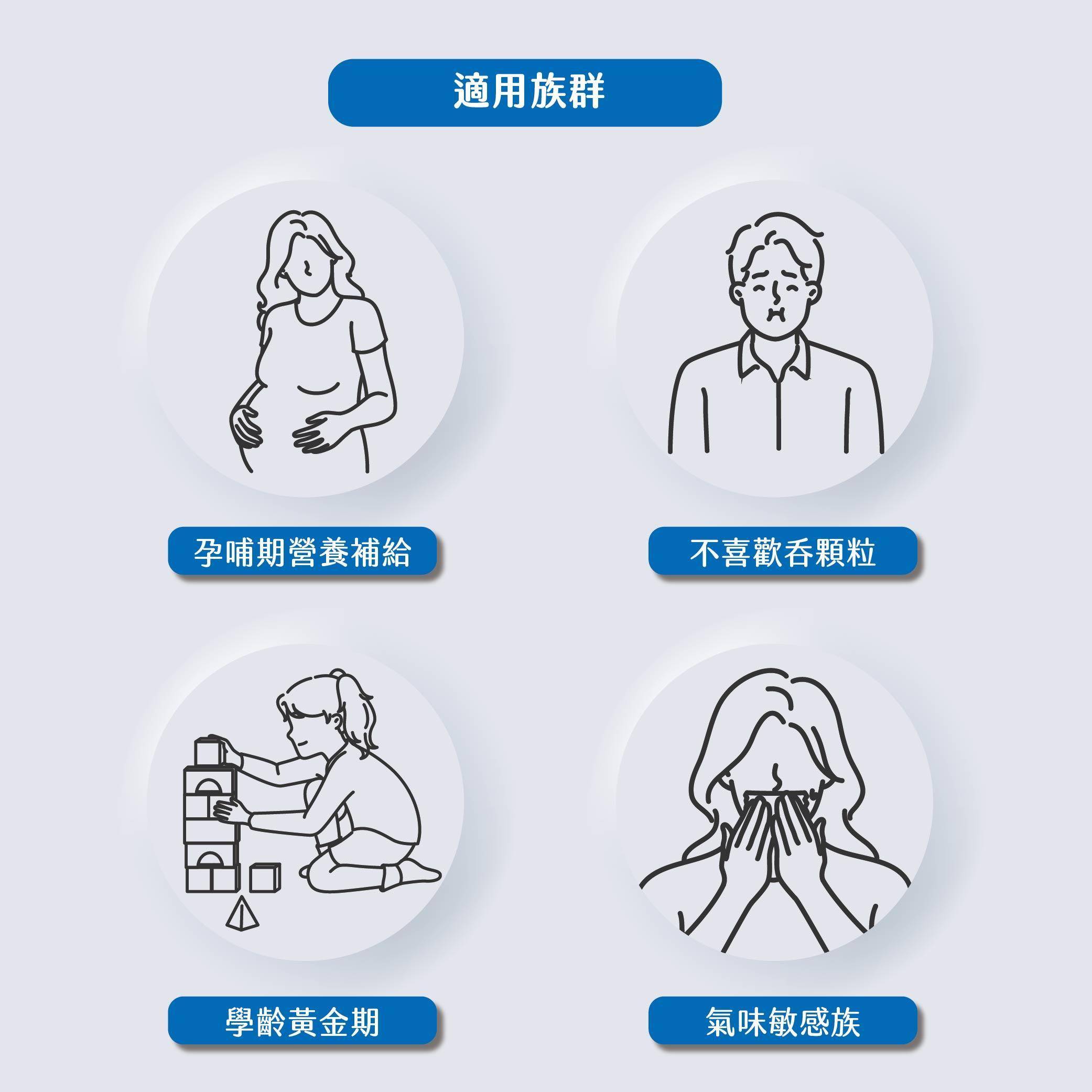 適用族群

孕哺期營養補給

不喜歡吞顆粒

學齡黃金期

氣味敏感族