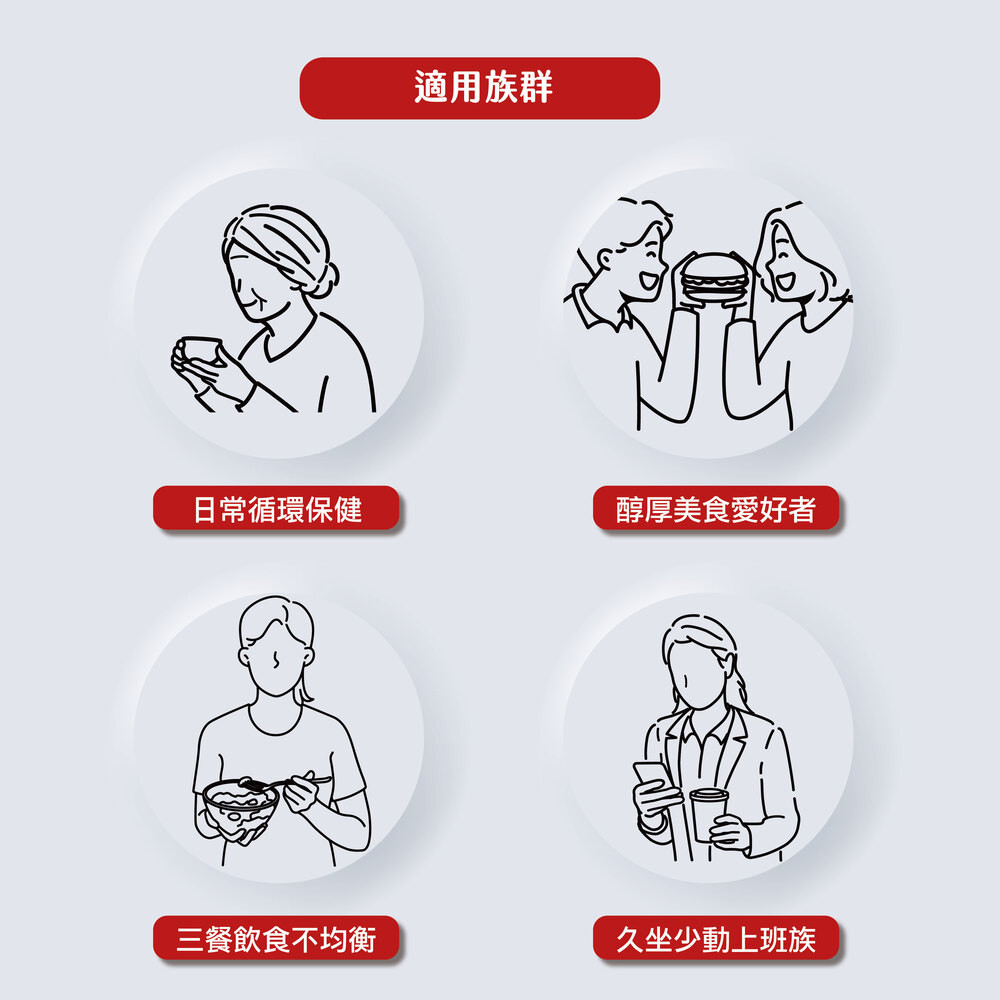 適用族群

日常循環保健

醇厚美食愛好者

三餐飲食不均衡

久坐少動上班族