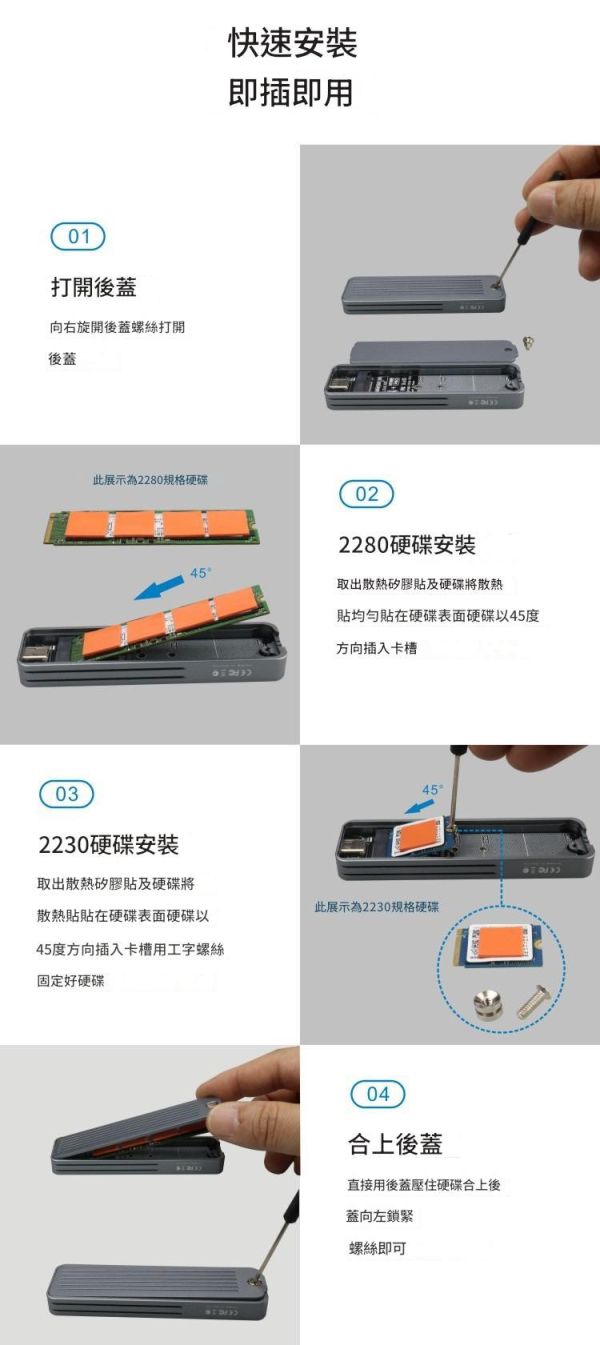 快速安裝
即插即用

01
打開後蓋
向右旋開後蓋螺絲打開後蓋

此展示為2280規格硬碟
45°

02
2280硬碟安裝
取出散熱矽膠貼及硬碟將散熱貼均勻貼在硬碟表面硬碟以45度方向插入卡槽

03
2230硬碟安裝
取出散熱矽膠貼及硬碟將散熱貼貼在硬碟表面硬碟以45度方向插入卡槽用工字螺絲固定好硬碟

45°
此展示為2230規格硬碟

04
合上後蓋
直接用後蓋壓住硬碟合上後蓋向左鎖緊螺絲即可