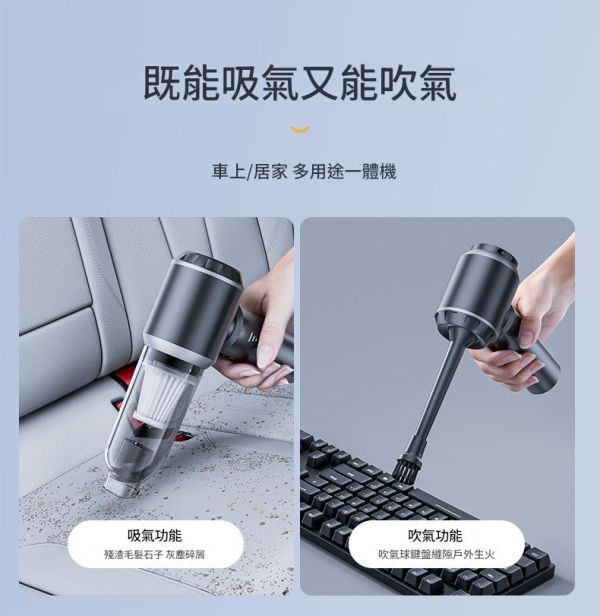 既能吸氣又能吹氣

車上/居家 多用途一體機

吸氣功能

殘渣毛髮石子 灰塵碎屑

吹氣功能

吹氣球鍵盤縫隙戶外生火