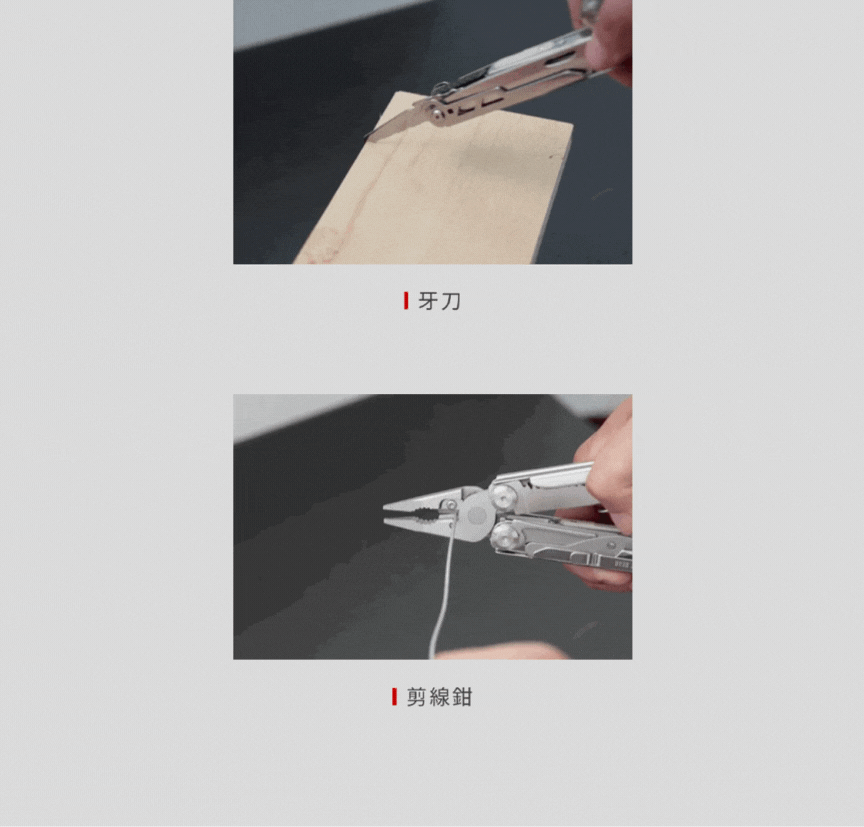 牙刀

剪線鉗