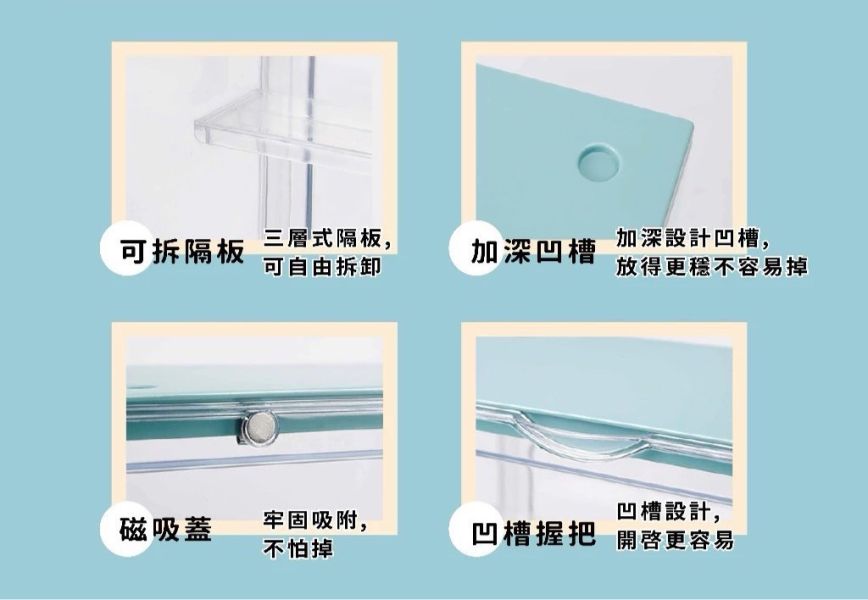 可拆隔板
三層式隔板，
可自由拆卸

加深凹槽
加深設計凹槽，
放得更穩不容易掉

磁吸蓋
牢固吸附，
不怕掉

凹槽握把
凹槽設計，
開啓更容易