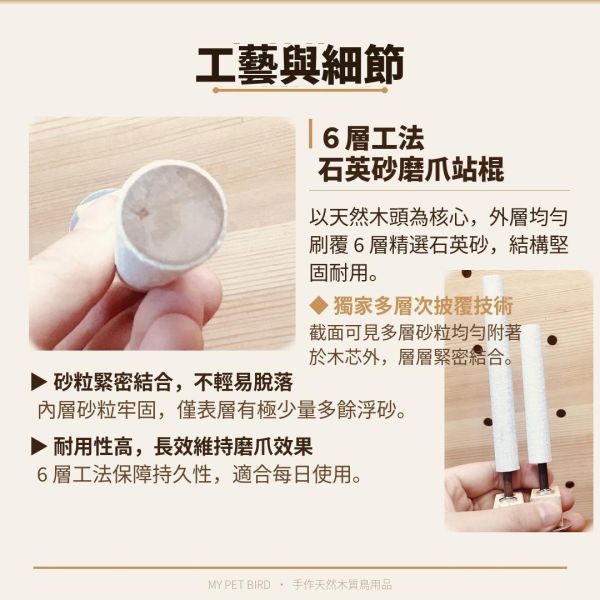 工藝與細節

6 層工法
石英砂磨爪站棍

以天然木頭為核心，外層均勻刷覆 6 層精選石英砂，結構堅固耐用。

◆ 獨家多層次披覆技術
截面可見多層砂粒均勻附著於木芯外，層層緊密結合。

▶ 砂粒緊密結合，不輕易脫落
內層砂粒牢固，僅表層有極少量多餘浮砂。

▶ 耐用性高，長效維持磨爪效果
6 層工法保障持久性，適合每日使用。

MY PET BIRD · 手作天然木質鳥用品