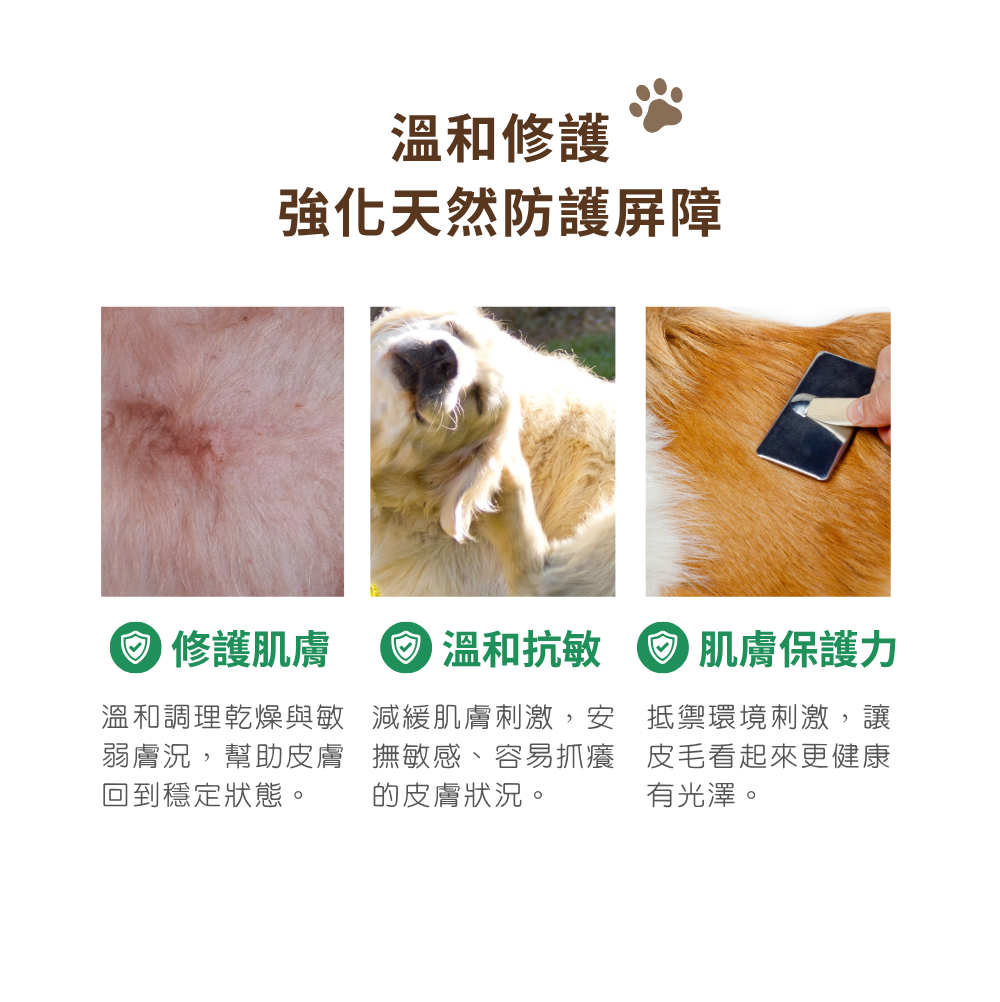 溫和修護
強化天然防護屏障

修護肌膚

溫和調理乾燥與敏弱膚況，幫助皮膚回到穩定狀態。

溫和抗敏

減緩肌膚刺激，安撫敏感、容易抓癢的皮膚狀況。

肌膚保護力

抵禦環境刺激，讓皮毛看起來更健康有光澤。