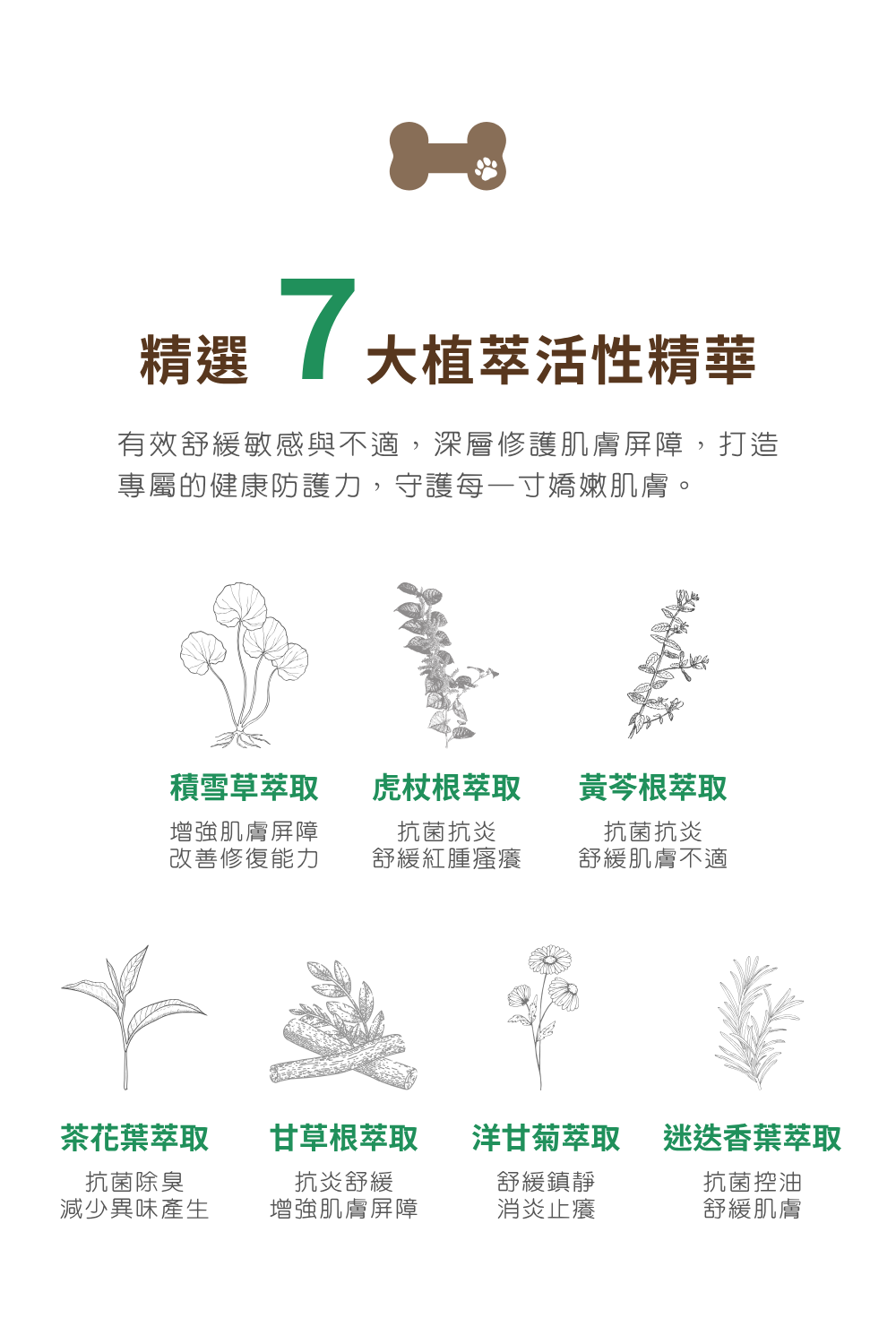 精選 7 大植萃活性精華

有效舒緩敏感與不適，深層修護肌膚屏障，打造專屬的健康防護力，守護每一寸嬌嫩肌膚。

積雪草萃取
增強肌膚屏障
改善修復能力

虎杖根萃取
抗菌抗炎
舒緩紅腫搔癢

黃芩根萃取
抗菌抗炎
舒緩肌膚不適

茶花葉萃取
抗菌除臭
減少異味產生

甘草根萃取
抗炎舒緩
增強肌膚屏障

洋甘菊萃取
舒緩鎮靜
消炎止癢

迷迭香葉萃取
抗菌控油
舒緩肌膚