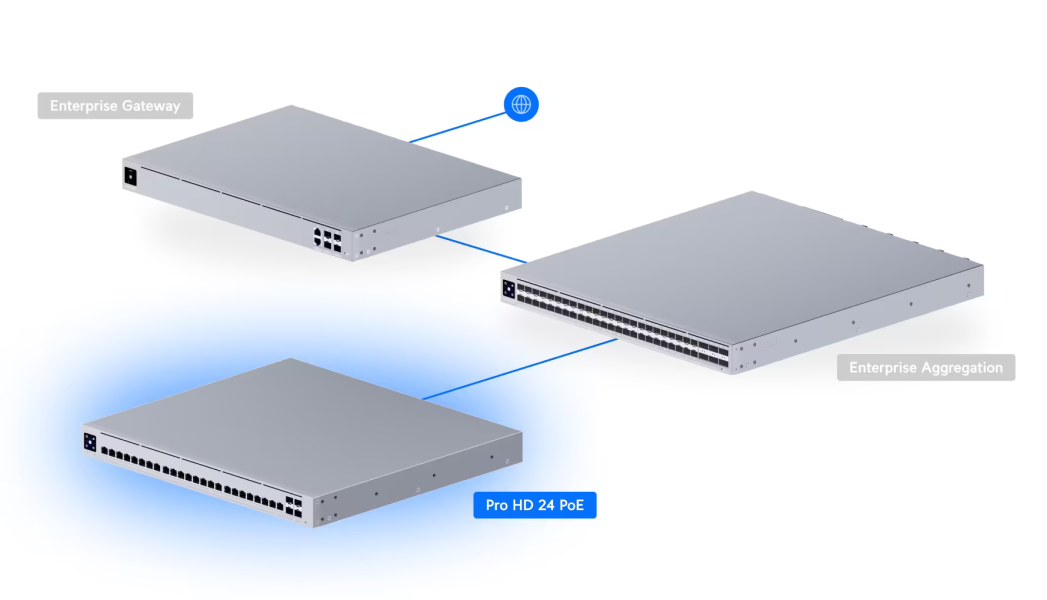 Enterprise Gateway

Enterprise Aggregation

Pro HD 24 PoE