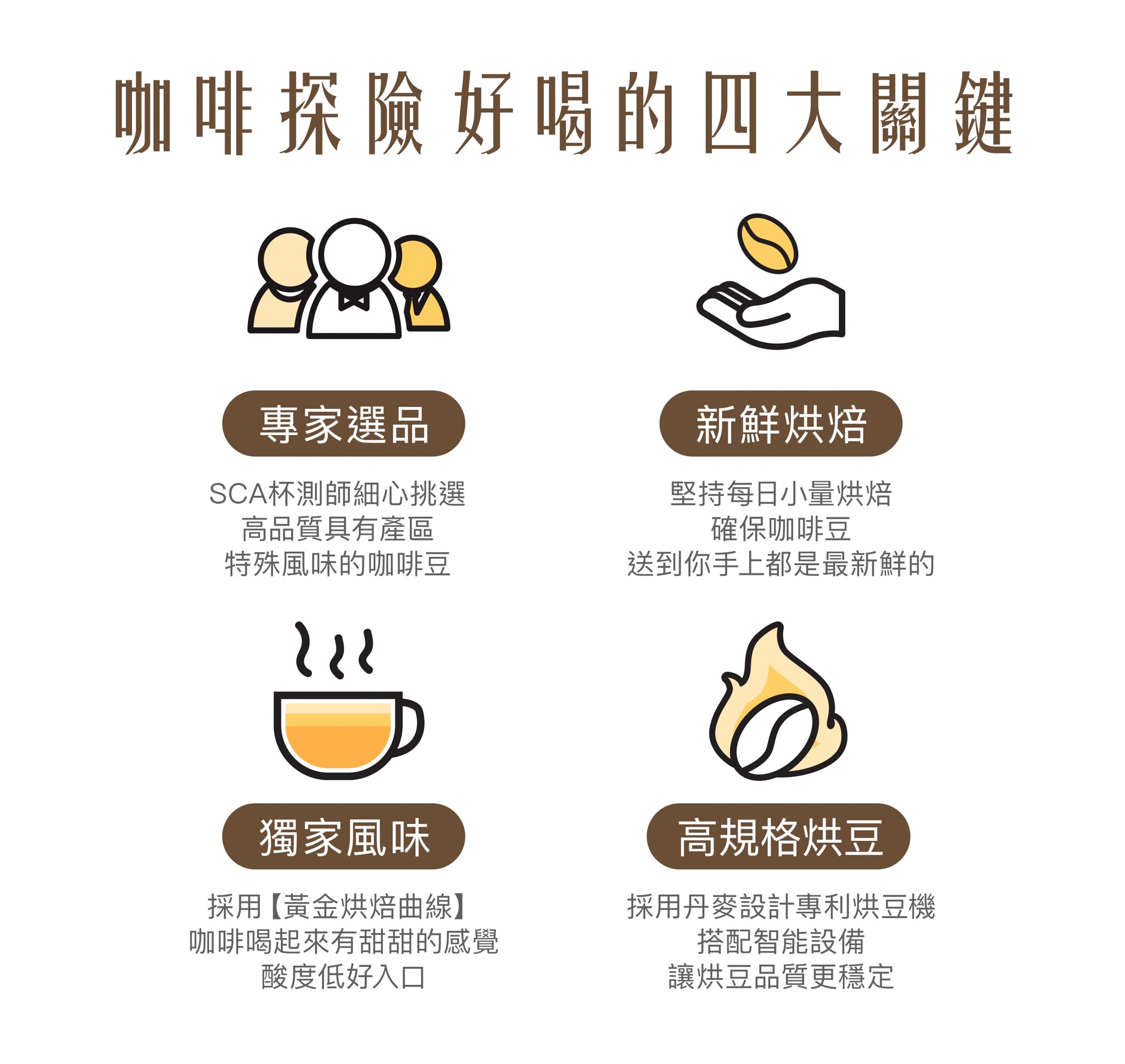 咖啡探險好喝的四大關鍵

專家選品

SCA杯測師細心挑選
高品質具有產區
特殊風味的咖啡豆

新鮮烘焙

堅持每日小量烘焙
確保咖啡豆
送到你手上都是最新鮮的

獨家風味

採用【黃金烘焙曲線】
咖啡喝起來有甜甜的感覺
酸度低好入口

高規格烘豆

採用丹麥設計專利烘豆機
搭配智能設備
讓烘豆品質更穩定