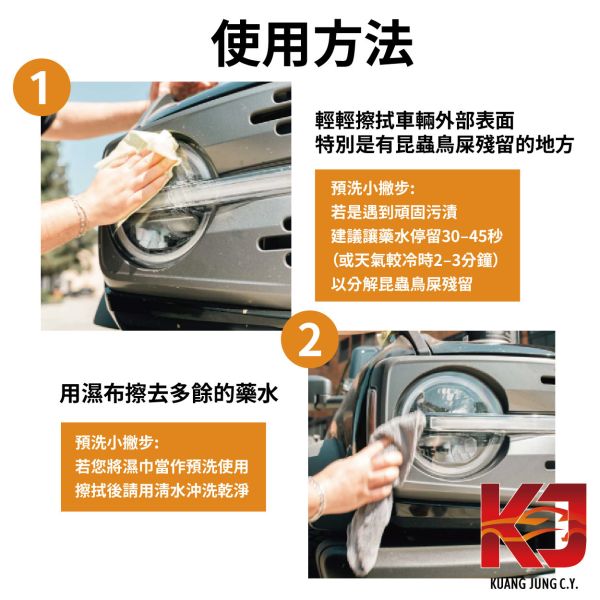 使用方法

1

輕輕擦拭車輛外部表面
特別是有昆蟲鳥屎殘留的地方

預洗小撇步:
若是遇到頑固污漬
建議讓藥水停留30–45秒
(或天氣較冷時2–3分鐘)
以分解昆蟲鳥屎殘留

2

用濕布擦去多餘的藥水

預洗小撇步:
若您將濕巾當作預洗使用
擦拭後請用清水沖洗乾淨

KJ
KUANG JUNG C.Y.