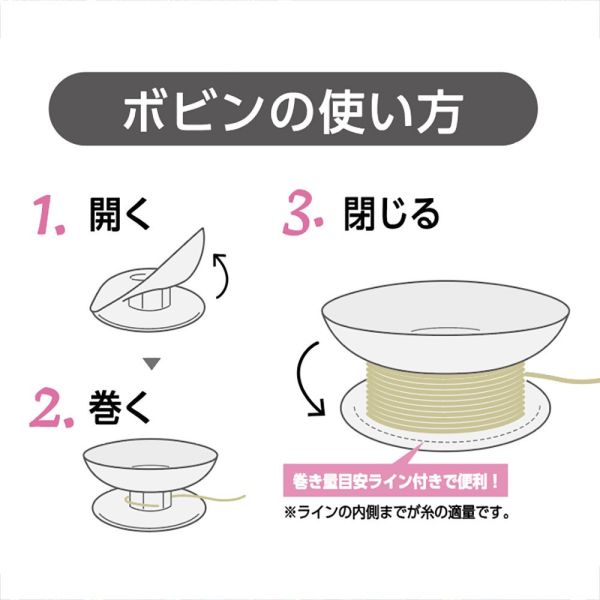 ボビンの使い方

1. 開く

2. 巻く

3. 閉じる

巻き量目安ライン付きで便利！

※ラインの内側までが糸の適量です。