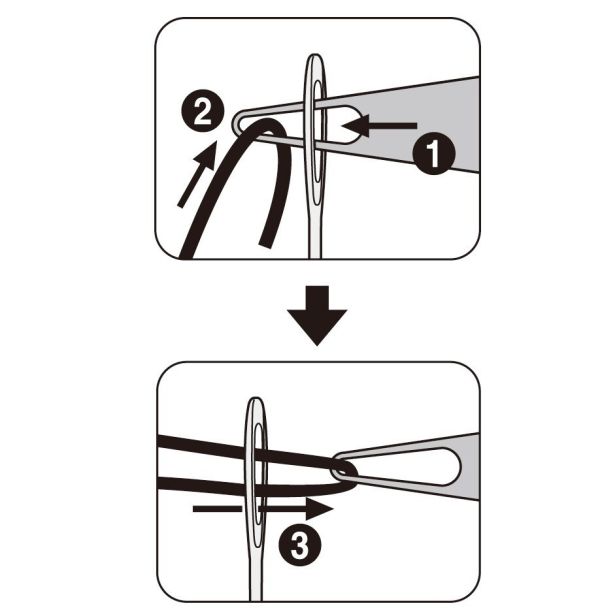 2
1
3