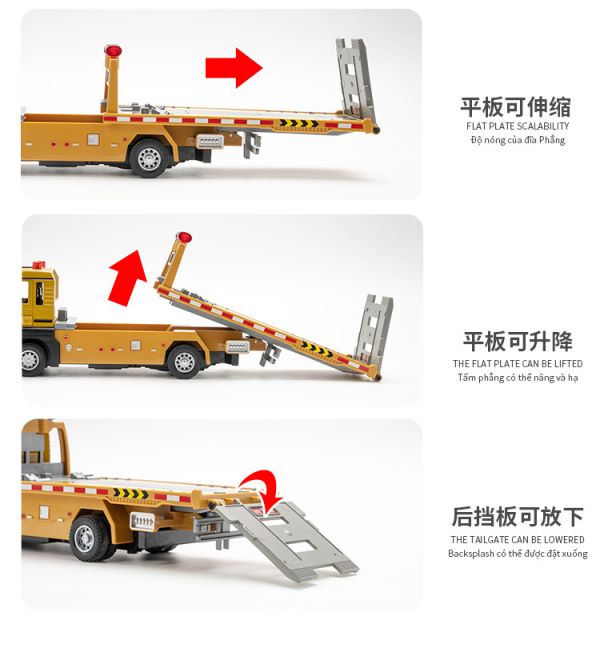 平板可伸缩
FLAT PLATE SCALABILITY
Độ nóng của đĩa Phẳng

平板可升降
THE FLAT PLATE CAN BE LIFTED
Tấm phẳng có thể nâng và hạ

后挡板可放下
THE TAILGATE CAN BE LOWERED
Backsplash có thể được đặt xuống