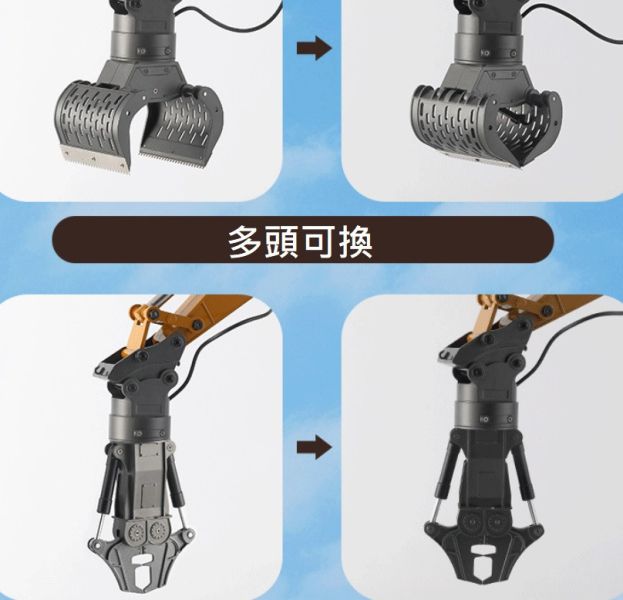 多頭可換