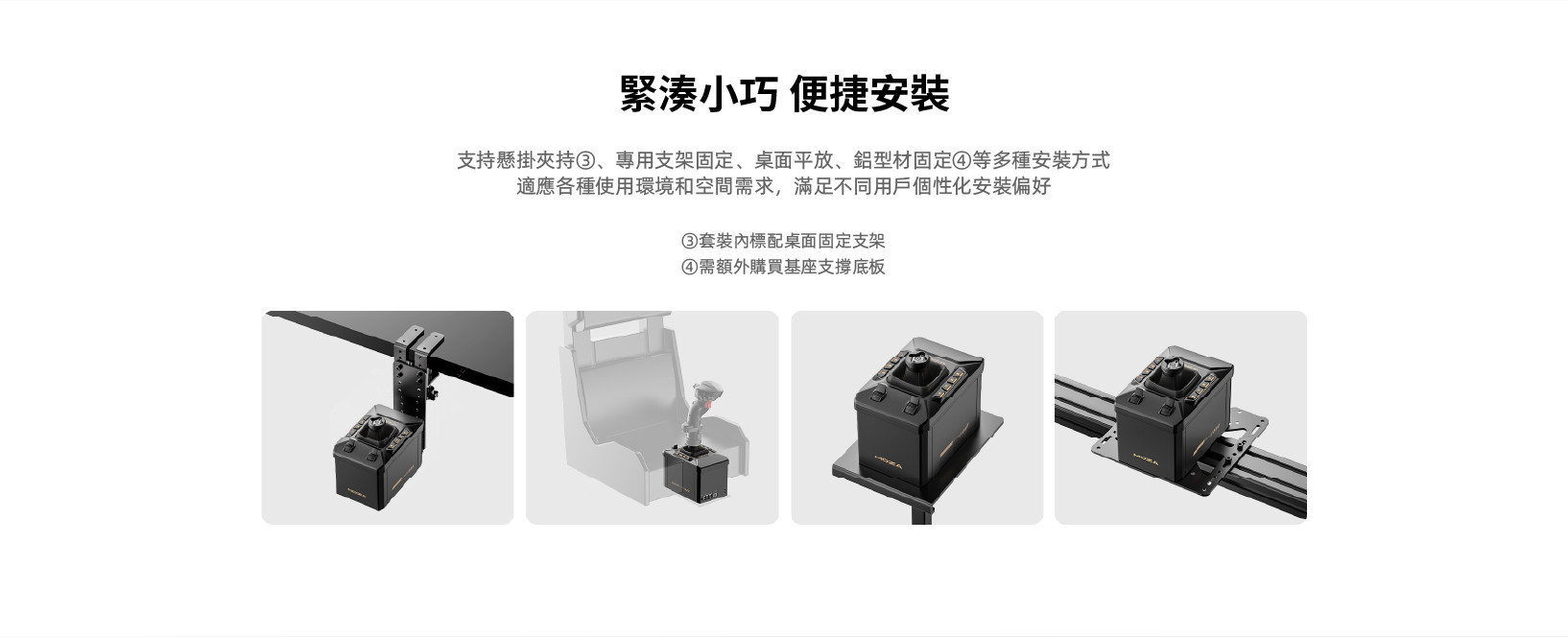 緊湊小巧 便捷安裝

支持懸掛夾持③、專用支架固定、桌面平放、鋁型材固定④等多種安裝方式
適應各種使用環境和空間需求，滿足不同用戶個性化安裝偏好

③套裝內標配桌面固定支架
④需額外購買基座支撐底板

MOZA

MOZA

MOZA