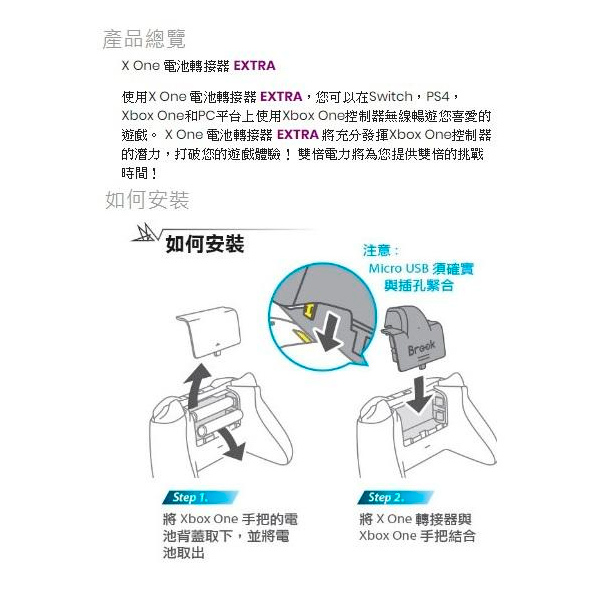 產品總覽

X One 電池轉接器 EXTRA

使用X One 電池轉接器 EXTRA，您可以在Switch，PS4，Xbox One和PC平台上使用Xbox One控制器無線暢遊您喜愛的遊戲。 X One 電池轉接器 EXTRA 將充分發揮Xbox One控制器的潛力，打破您的遊戲體驗！ 雙倍電力將為您提供雙倍的挑戰時間！

如何安裝

如何安裝

注意：
Micro USB 須確實與插孔緊合

Brook

Step 1.
將 Xbox One 手把的電池背蓋取下，並將電池取出

Step 2.
將 X One 轉接器與 Xbox One 手把結合