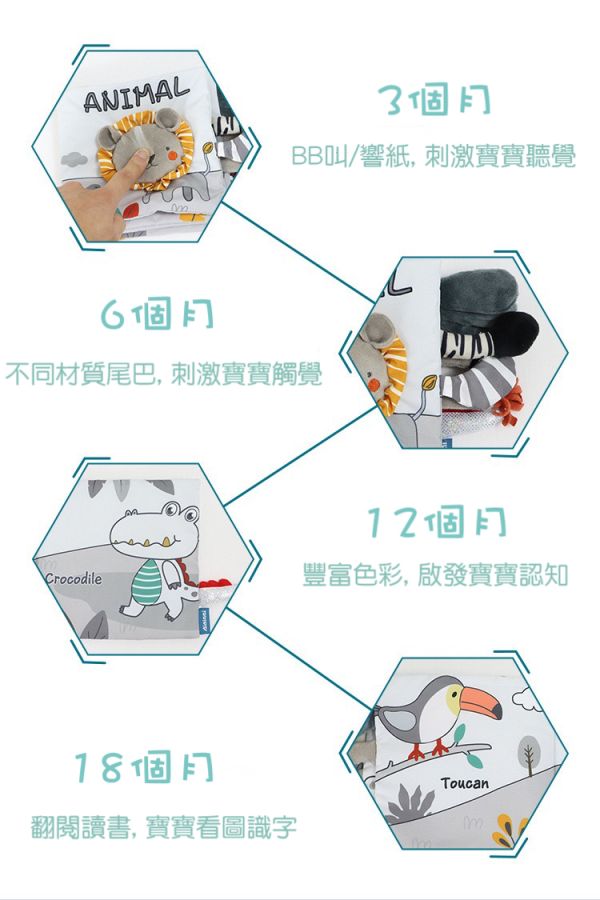 ANIMAL

3個月

BB叫/響紙, 刺激寶寶聽覺

6個月

不同材質尾巴, 刺激寶寶觸覺

Crocodile

12個月

豐富色彩, 啟發寶寶認知

Toucan

18個月

翻閱讀書, 寶寶看圖識字