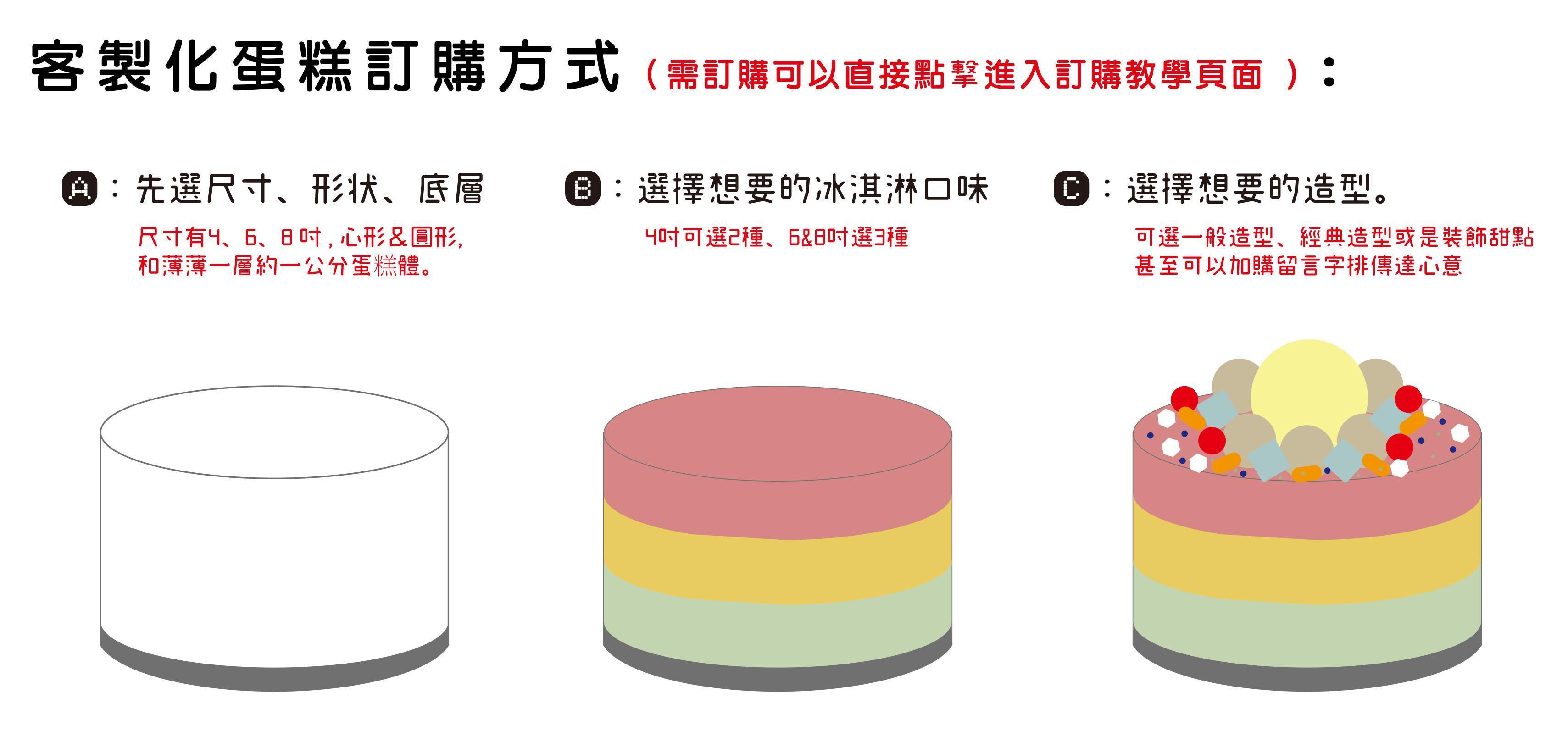 客製化蛋糕訂購方式（需訂購可以直接點擊進入訂購教學頁面 ）：

A：先選尺寸、形狀、底層

尺寸有4、6、8吋，心形&圓形，和薄薄一層約一公分蛋糕體。

B：選擇想要的冰淇淋口味

4吋可選2種、6&8吋選3種

C：選擇想要的造型。

可選一般造型、經典造型或是裝飾甜點甚至可以加購留言字排傳達心意