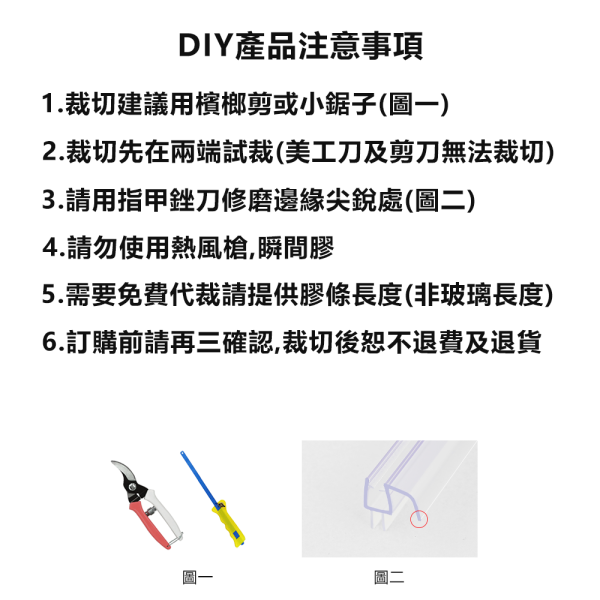 DIY產品注意事項

1.裁切建議用檳榔剪或小鋸子(圖一)

2.裁切先在兩端試裁(美工刀及剪刀無法裁切)

3.請用指甲銼刀修磨邊緣尖銳處(圖二)

4.請勿使用熱風槍,瞬間膠

5.需要免費代裁請提供膠條長度(非玻璃長度)

6.訂購前請再三確認,裁切後恕不退費及退貨

圖一

圖二