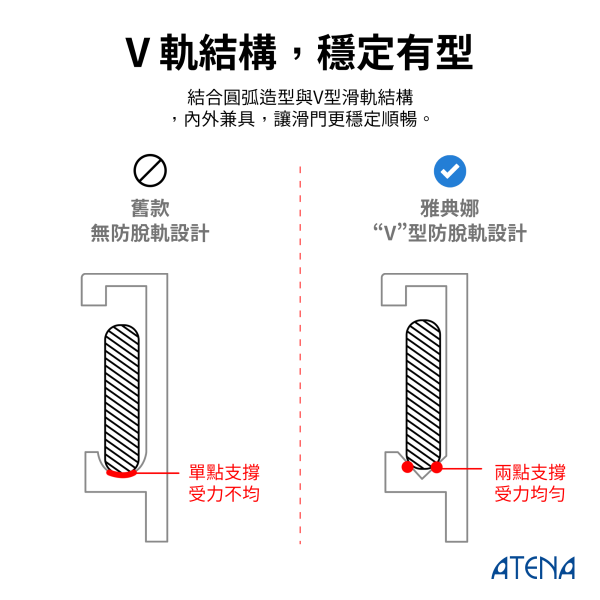 V 軌結構，穩定有型

結合圓弧造型與V型滑軌結構
，內外兼具，讓滑門更穩定順暢。

舊款
無防脫軌設計

單點支撐
受力不均

雅典娜
“V”型防脫軌設計

兩點支撐
受力均勻

ATENA