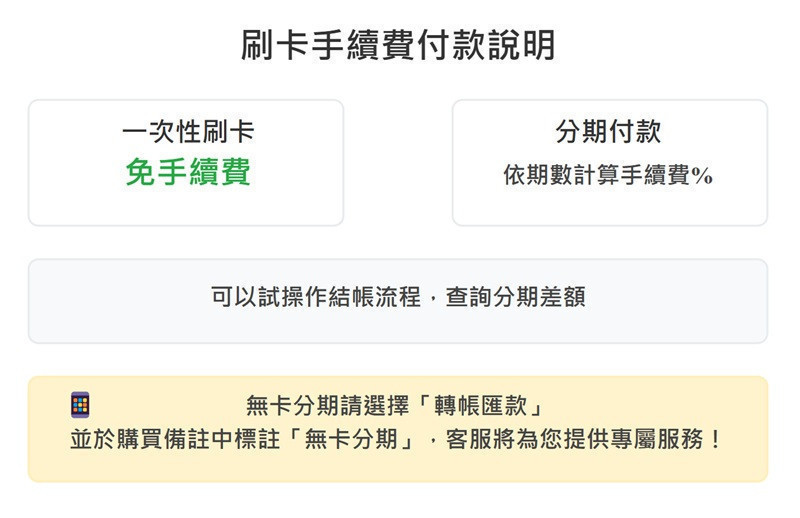 刷卡手續費付款說明

一次性刷卡
免手續費

分期付款
依期數計算手續費%

可以試操作結帳流程，查詢分期差額

無卡分期請選擇「轉帳匯款」
並於購買備註中標註「無卡分期」，客服將為您提供專屬服務！