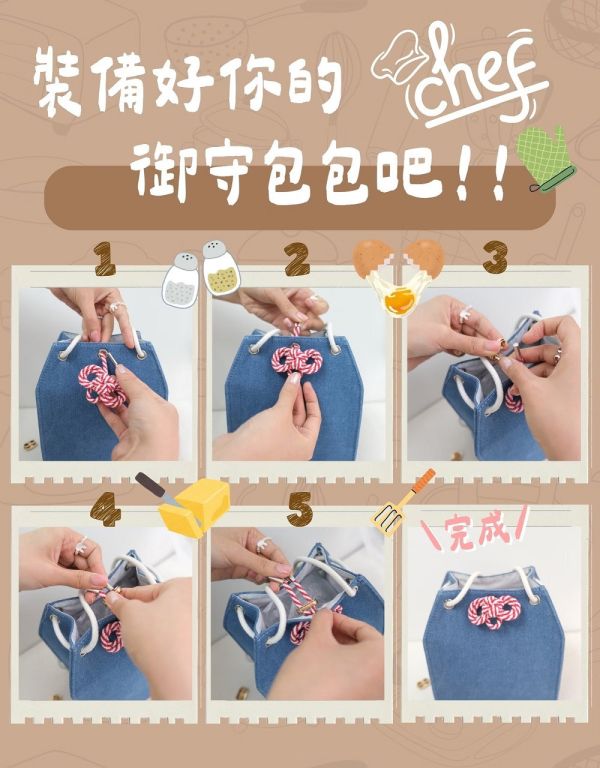 裝備好你的 chef
御守包包吧！！

1

2

3

4

5

\完成/