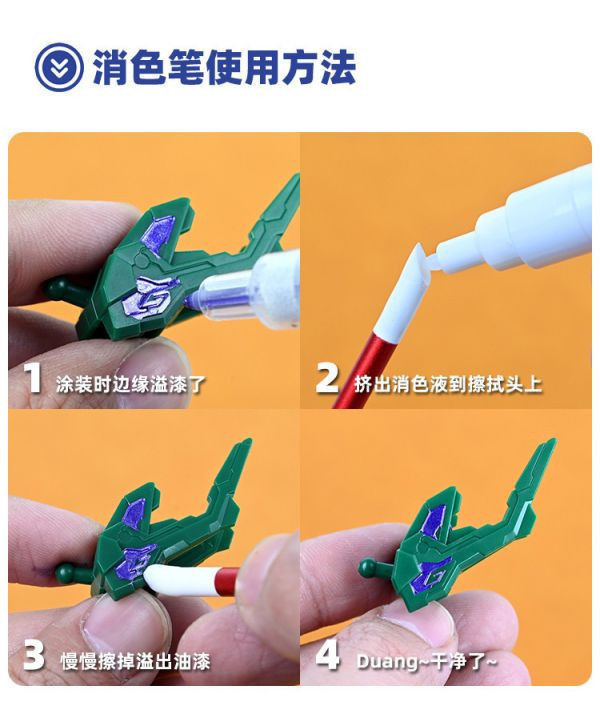 消色笔使用方法

1 涂装时边缘溢漆了

2 挤出消色液到擦拭头上

3 慢慢擦掉溢出油漆

4 Duang~干净了~