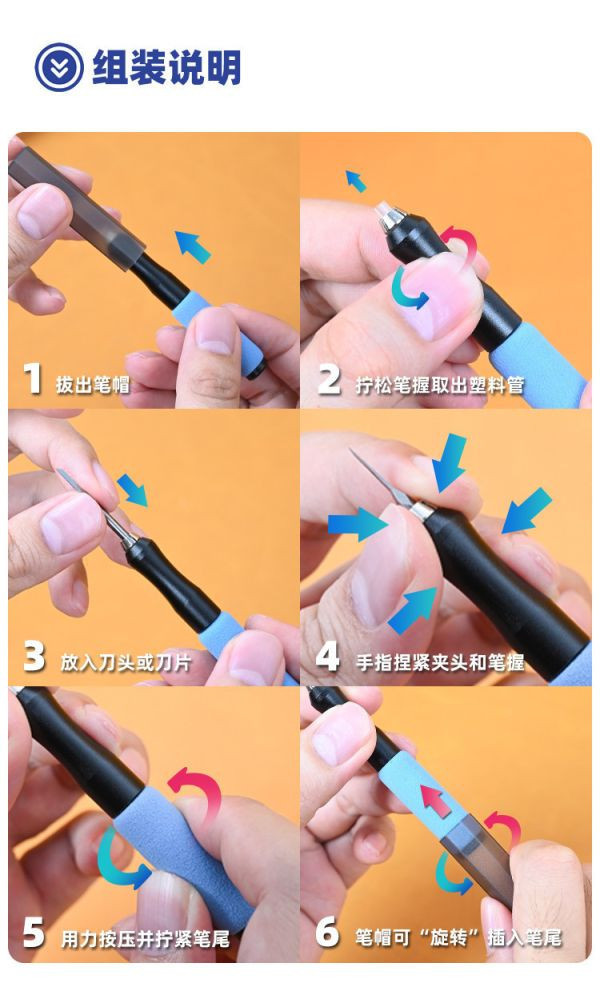 组装说明

1 拔出笔帽

2 拧松笔握取出塑料管

3 放入刀头或刀片

4 手指捏紧夹头和笔握

5 用力按压并拧紧笔尾

6 笔帽可“旋转”插入笔尾