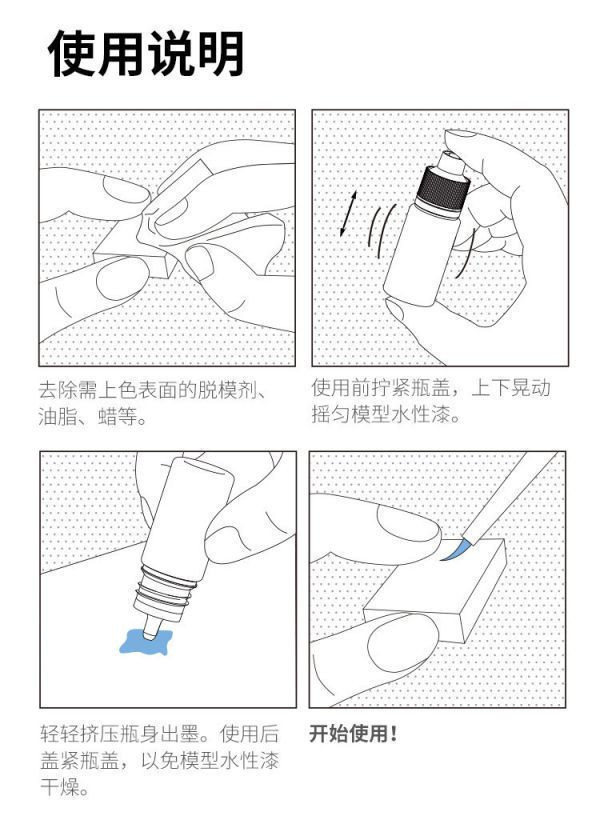 使用说明

去除需上色表面的脱模剂、油脂、蜡等。

使用前拧紧瓶盖，上下晃动摇匀模型水性漆。

轻轻挤压瓶身出墨。使用后盖紧瓶盖，以免模型水性漆干燥。

开始使用！