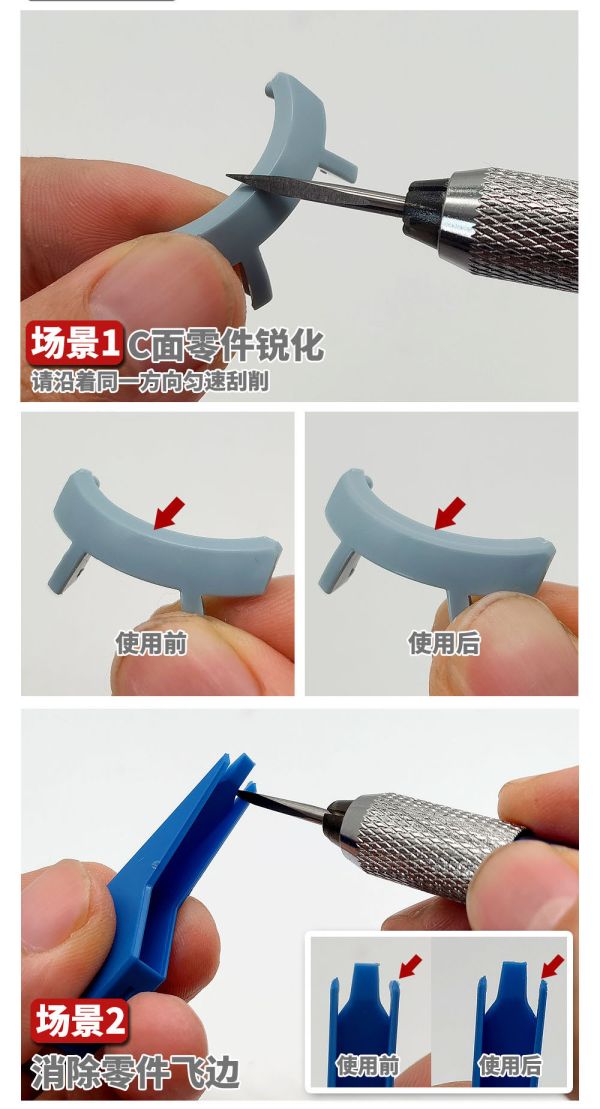 场景1 C面零件锐化
请沿着同一方向匀速刮削

使用前

使用后

场景2
消除零件飞边

使用前

使用后