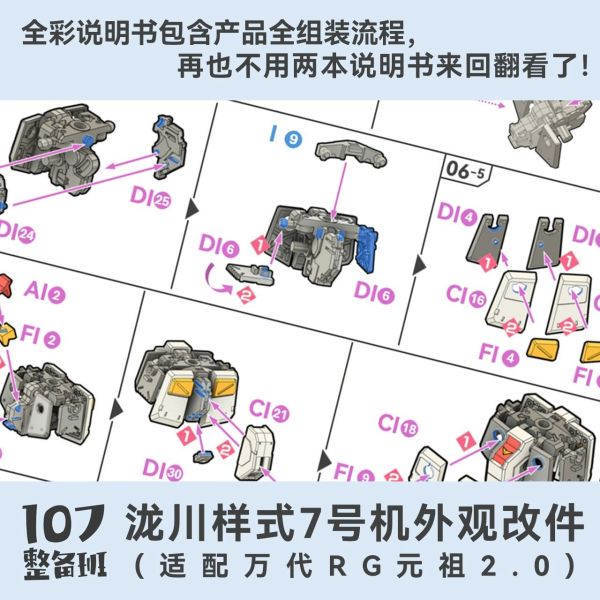 全彩说明书包含产品全组装流程，
再也不用两本说明书来回翻看了！

DI 25
DI 24
I 9
DI 6
1
2
DI 6
06-5
DI 4
DI
1
1
CI 16
2
2
FI 4
FI
AI 2
FI 2
CI 21
1
2
DI 30
CI 18
1
FI 9

107 整备班
泷川样式7号机外观改件
（适配万代RG元祖2.0）