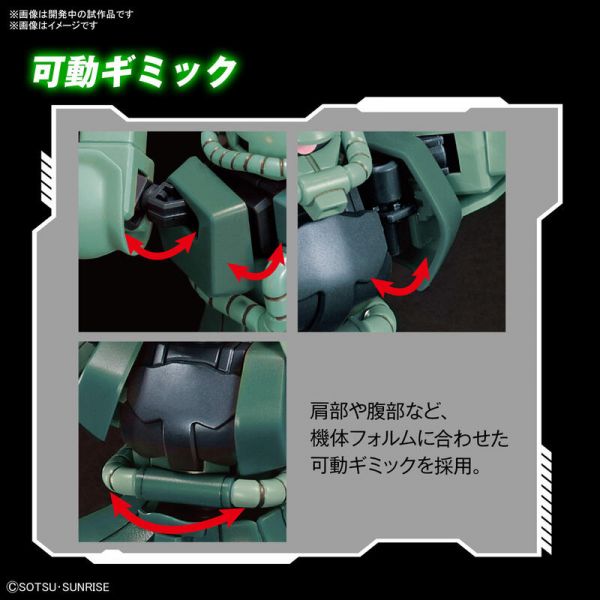 ※画像は開発中の試作品です
※画像はイメージです

可動ギミック

肩部や腹部など、機体フォルムに合わせた可動ギミックを採用。

©SOTSU・SUNRISE