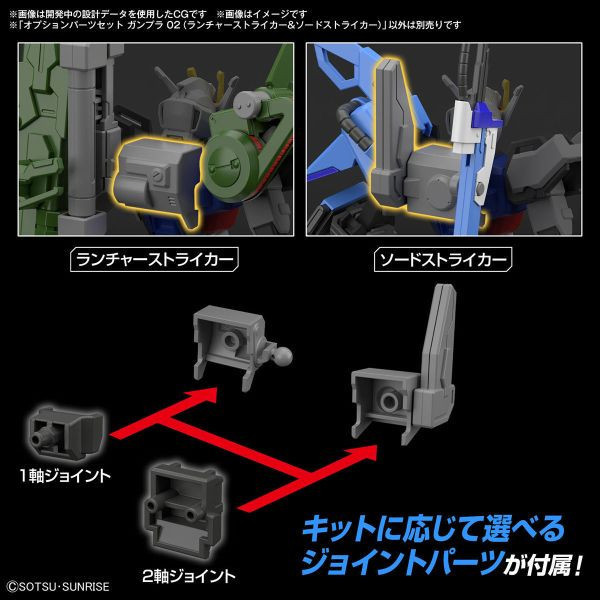 ※画像は開発中の設計データを使用したCGです　※画像はイメージです
※「オプションパーツセット ガンプラ 02（ランチャーストライカー&ソードストライカー）」以外は別売りです

ランチャーストライカー

ソードストライカー

1軸ジョイント

2軸ジョイント

キットに応じて選べるジョイントパーツが付属！

©SOTSU・SUNRISE