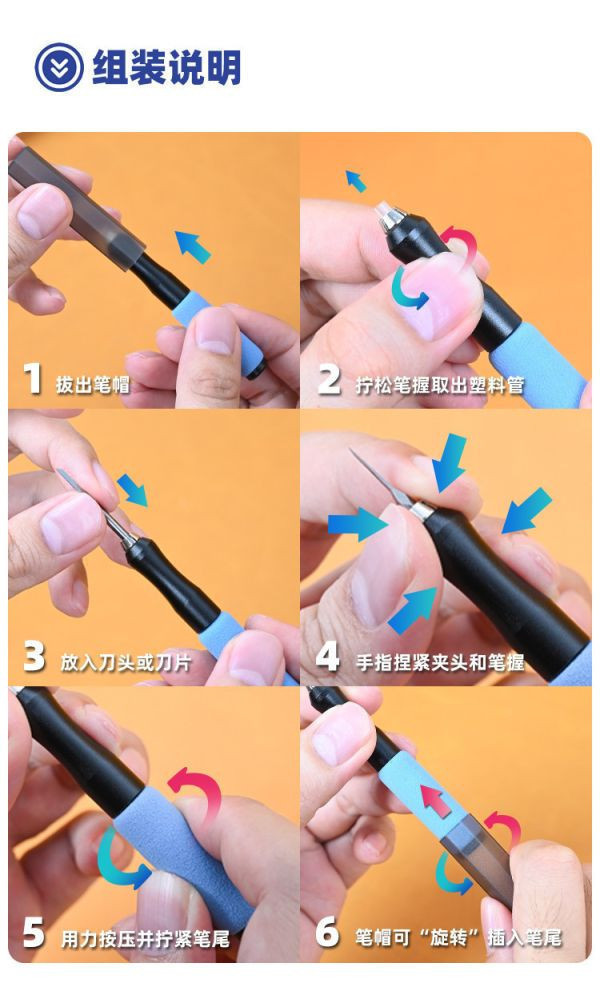 组装说明

1 拔出笔帽

2 拧松笔握取出塑料管

3 放入刀头或刀片

4 手指捏紧夹头和笔握

5 用力按压并拧紧笔尾

6 笔帽可“旋转”插入笔尾