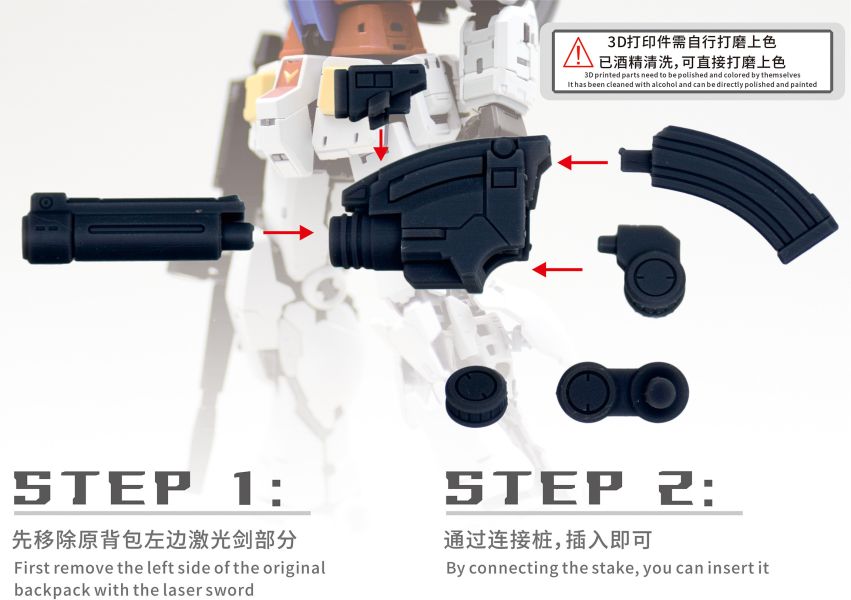 3D打印件需自行打磨上色
已酒精清洗，可直接打磨上色
3D printed parts need to be polished and colored by themselves
It has been cleaned with alcohol and can be directly polished and painted

STEP 1:
先移除原背包左边激光剑部分
First remove the left side of the original backpack with the laser sword

STEP 2:
通过连接桩，插入即可
By connecting the stake, you can insert it