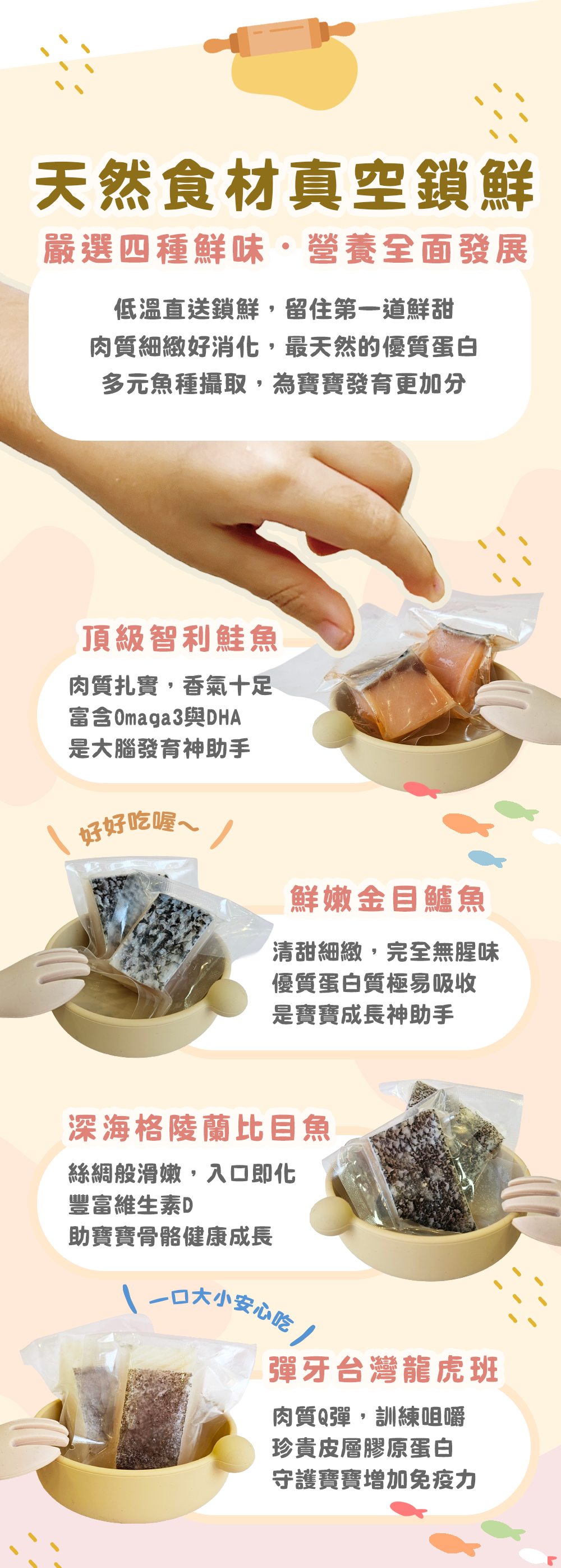 天然食材真空鎖鮮

嚴選四種鮮味・營養全面發展

低溫直送鎖鮮，留住第一道鮮甜
肉質細緻好消化，最天然的優質蛋白
多元魚種攝取，為寶寶發育更加分

頂級智利鮭魚

肉質扎實，香氣十足
富含Omaga3與DHA
是大腦發育神助手

好好吃喔～

鮮嫩金目鱸魚

清甜細緻，完全無腥味
優質蛋白質極易吸收
是寶寶成長神助手

深海格陵蘭比目魚

絲綢般滑嫩，入口即化
豐富維生素D
助寶寶骨骼健康成長

一口大小安心吃

彈牙台灣龍虎班

肉質Q彈，訓練咀嚼
珍貴皮層膠原蛋白
守護寶寶增加免疫力