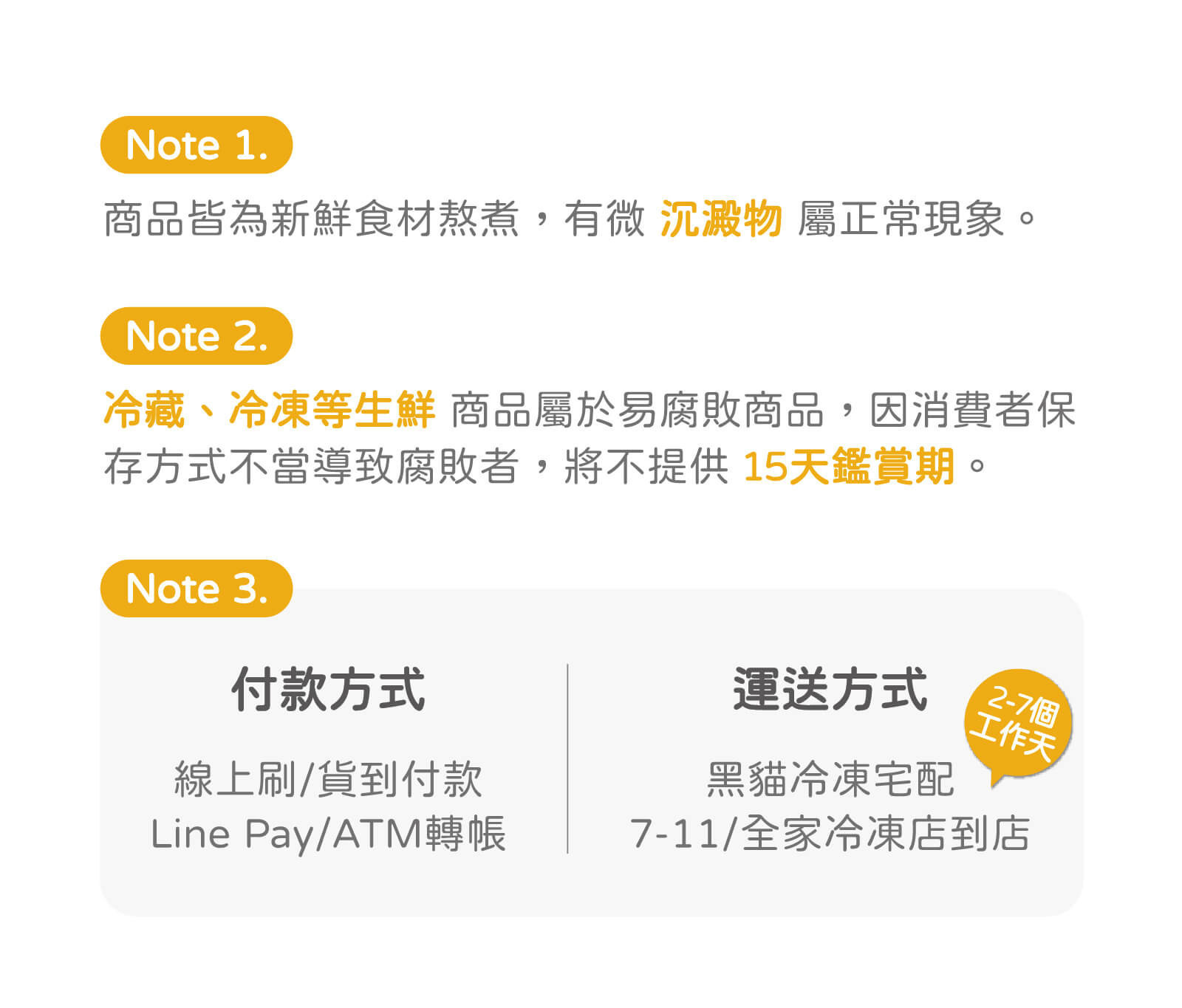 Note 1.

商品皆為新鮮食材熬煮，有微 沉澱物 屬正常現象。

Note 2.

冷藏、冷凍等生鮮 商品屬於易腐敗商品，因消費者保存方式不當導致腐敗者，將不提供 15天鑑賞期。

Note 3.

付款方式

線上刷/貨到付款
Line Pay/ATM轉帳

運送方式

2-7個
工作天

黑貓冷凍宅配
7-11/全家冷凍店到店