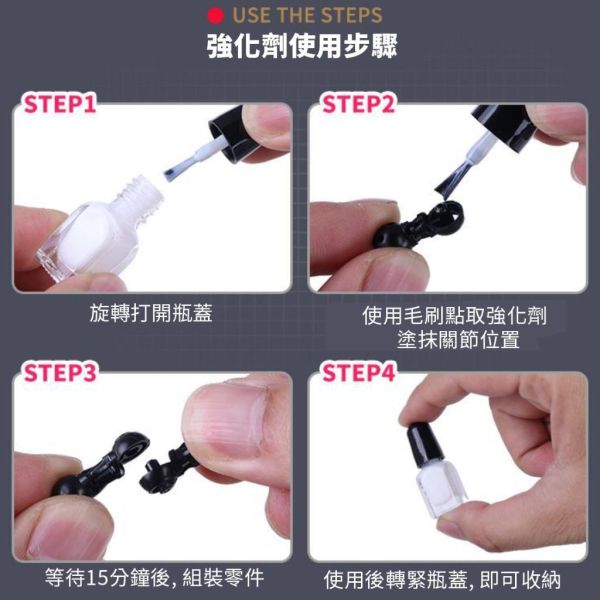 USE THE STEPS
強化劑使用步驟

STEP1
旋轉打開瓶蓋

STEP2
使用毛刷點取強化劑
塗抹關節位置

STEP3
等待15分鐘後, 組裝零件

STEP4
使用後轉緊瓶蓋, 即可收納