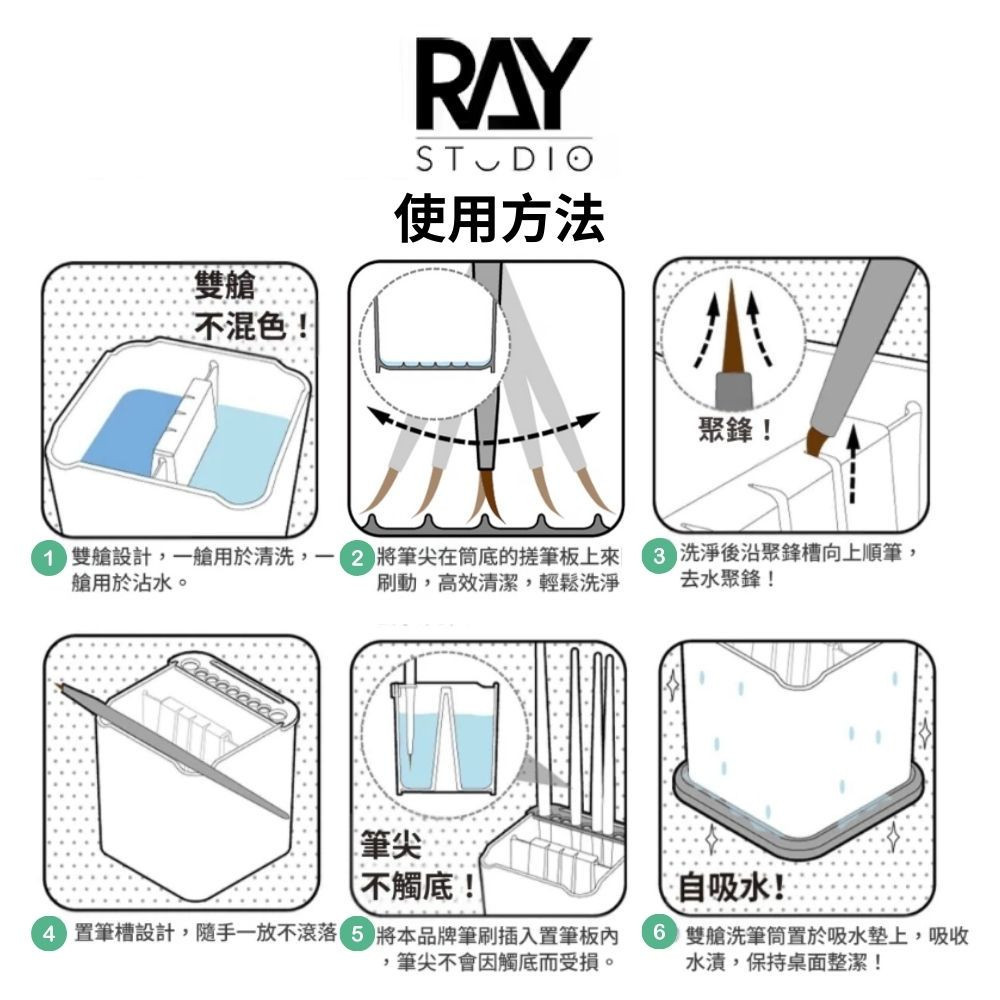 RAY
STUDIO

使用方法

雙艙
不混色！

1 雙艙設計，一艙用於清洗，一艙用於沾水。

2 將筆尖在筒底的搓筆板上來刷動，高效清潔，輕鬆洗淨

聚鋒！

3 洗淨後沿聚鋒槽向上順筆，去水聚鋒！

4 置筆槽設計，隨手一放不滾落

筆尖
不觸底！

5 將本品牌筆刷插入置筆板內，筆尖不會因觸底而受損。

自吸水！

6 雙艙洗筆筒置於吸水墊上，吸收水漬，保持桌面整潔！