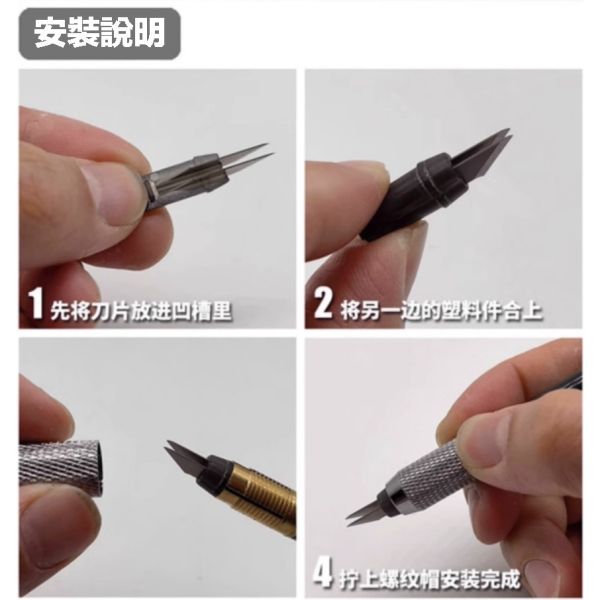 安裝說明

1 先将刀片放进凹槽里

2 将另一边的塑料件合上

4 拧上螺纹帽安装完成